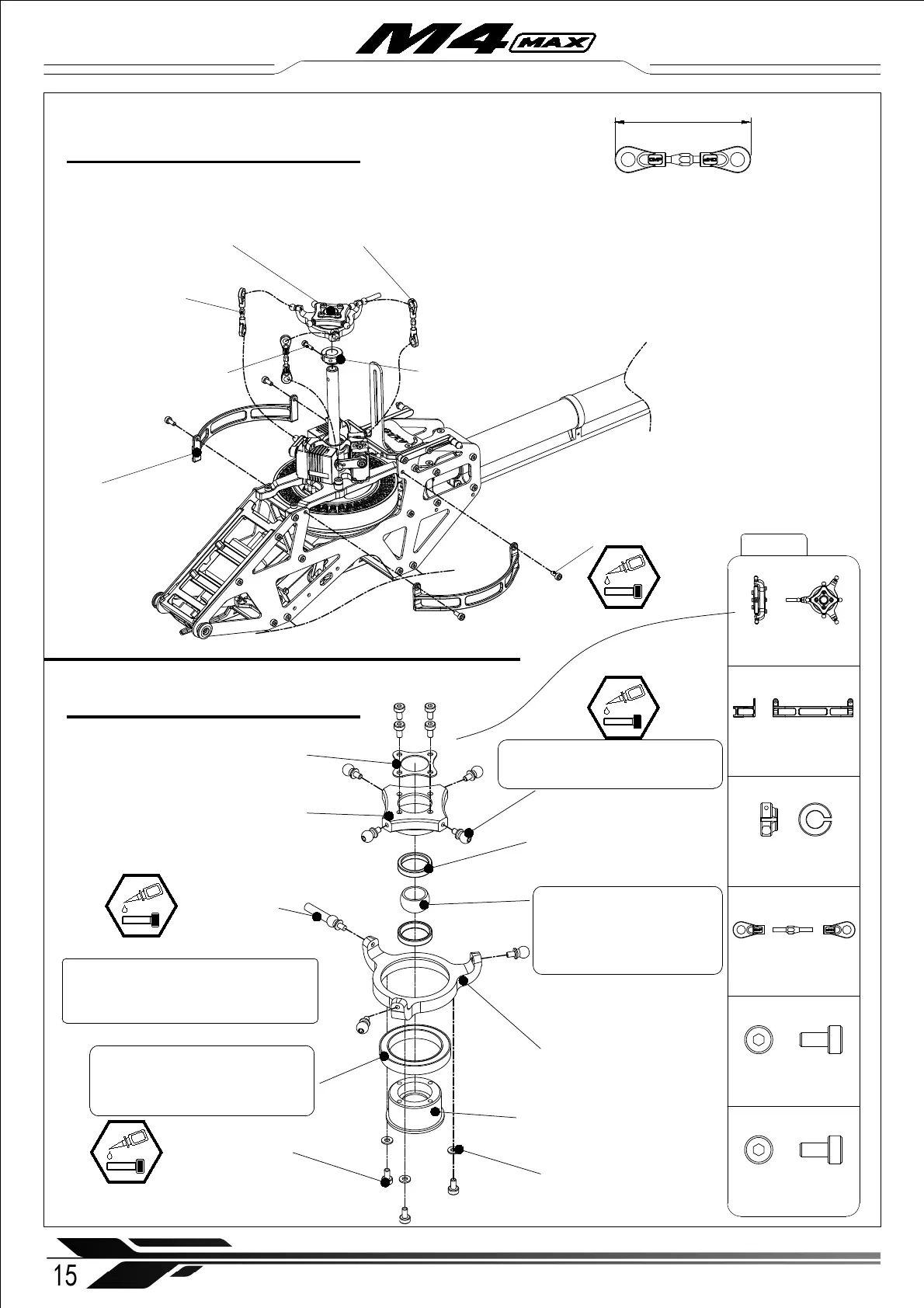 M4 MAX

15