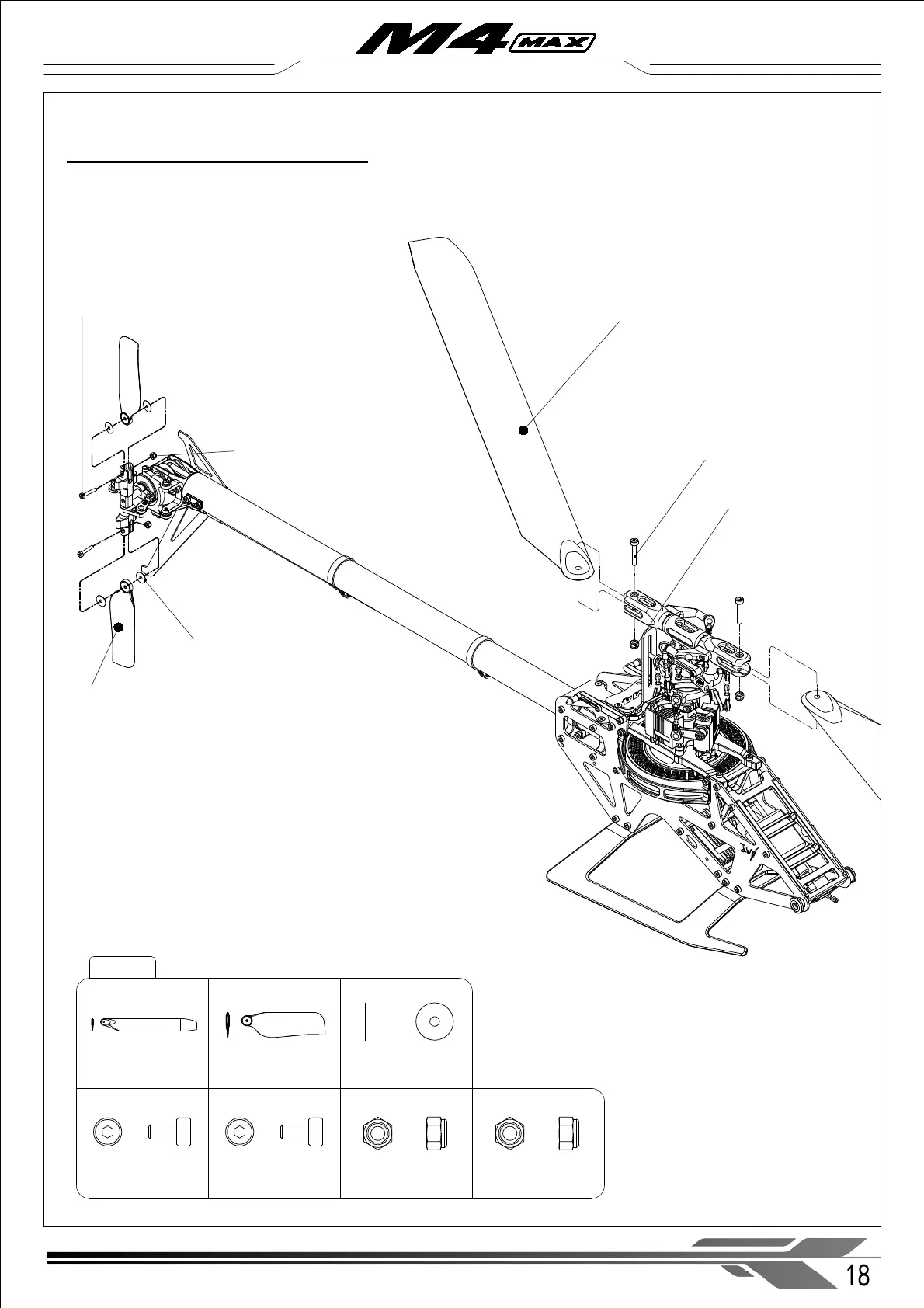 M4 MAX

18