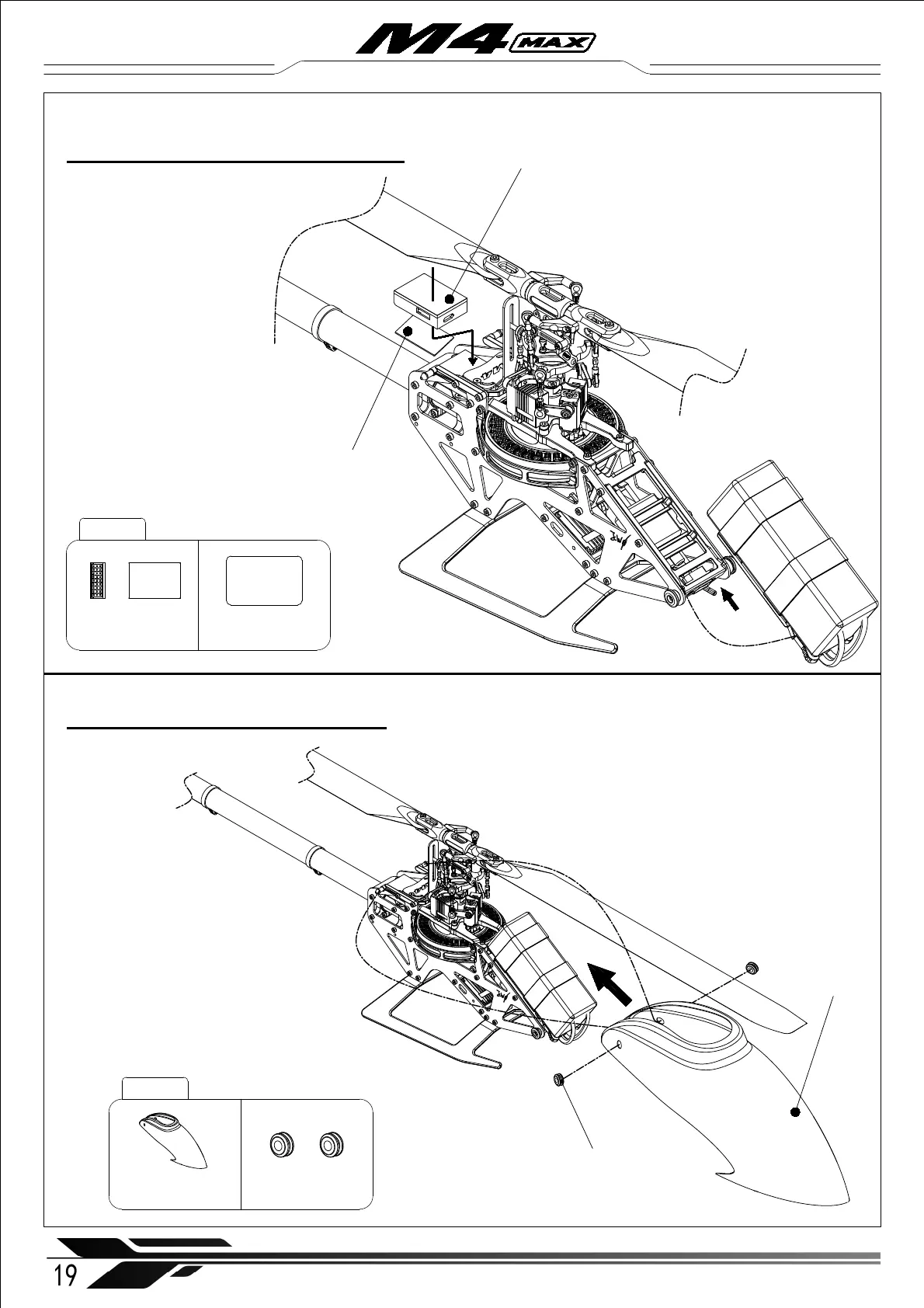 M4 MAX

19