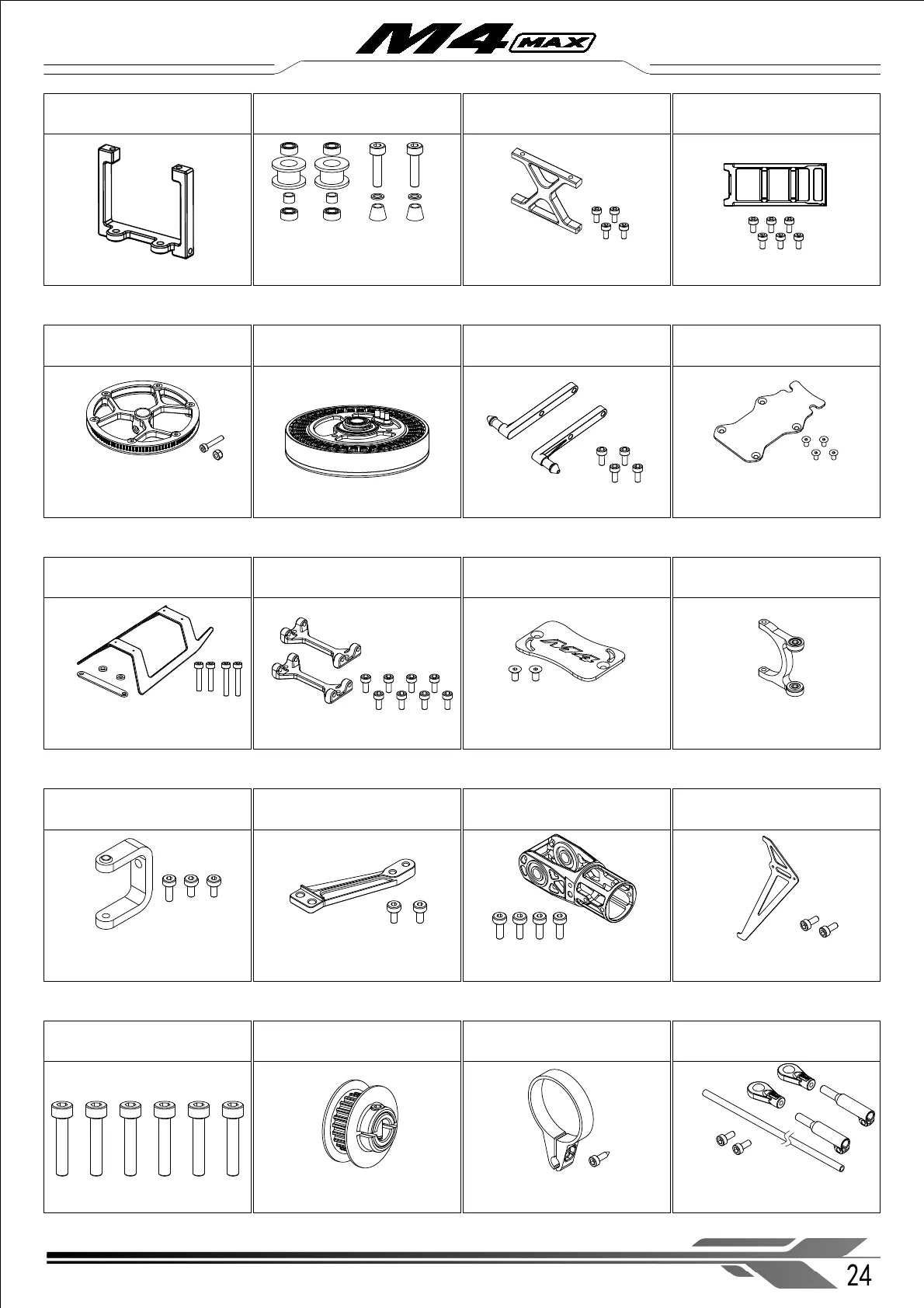 M4 MAX

24