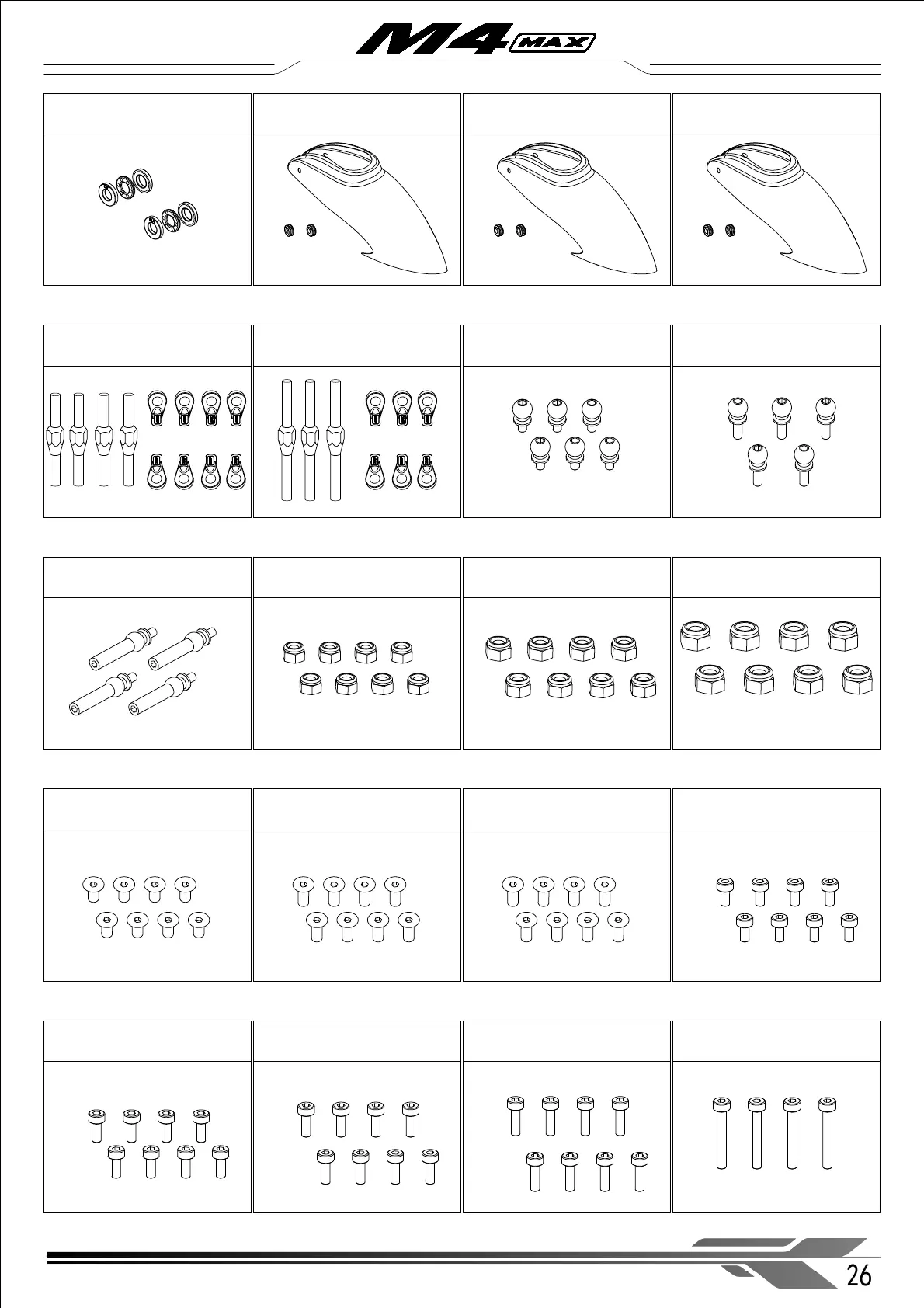 M4 MAX

26