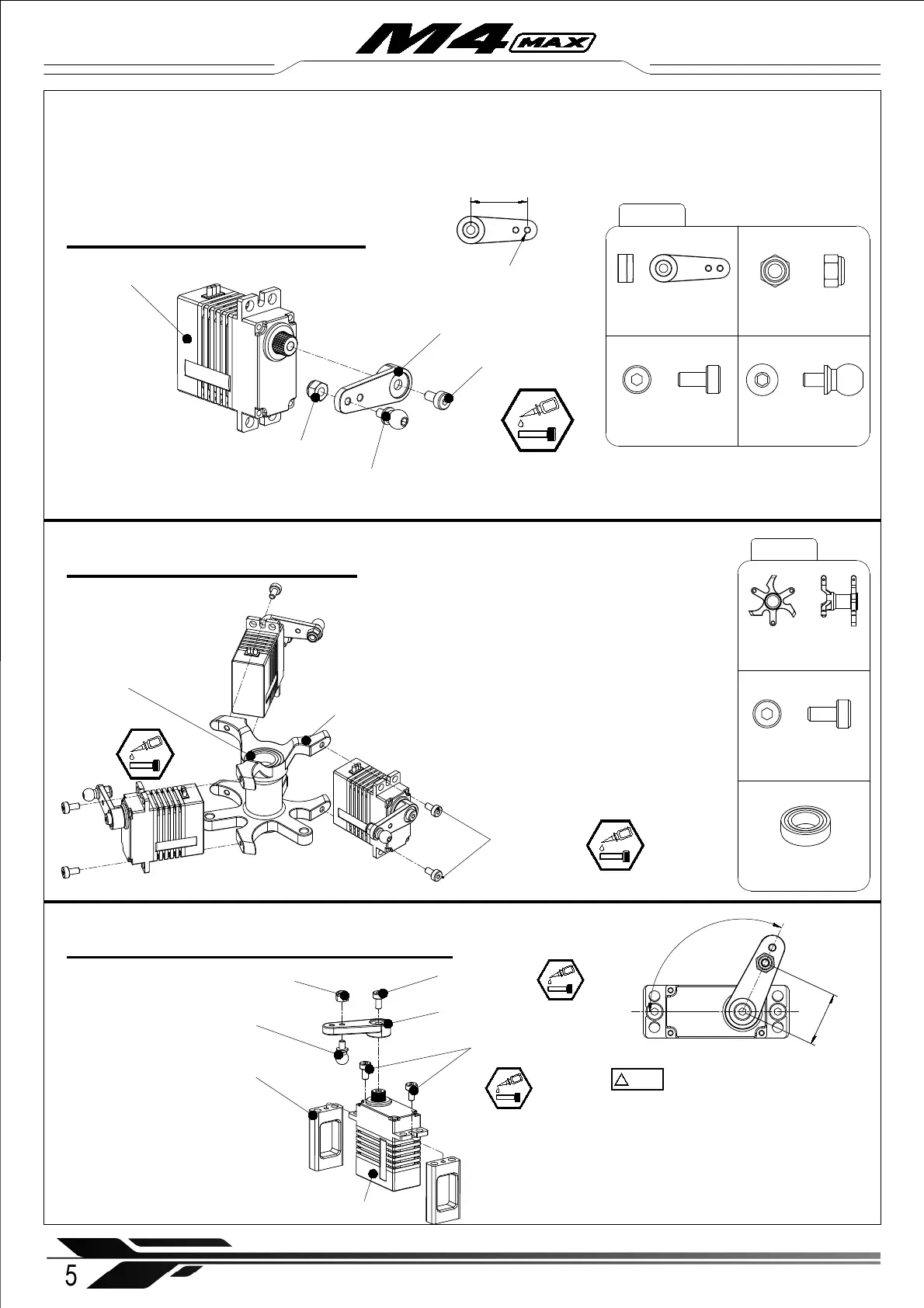 M4 MAX

5