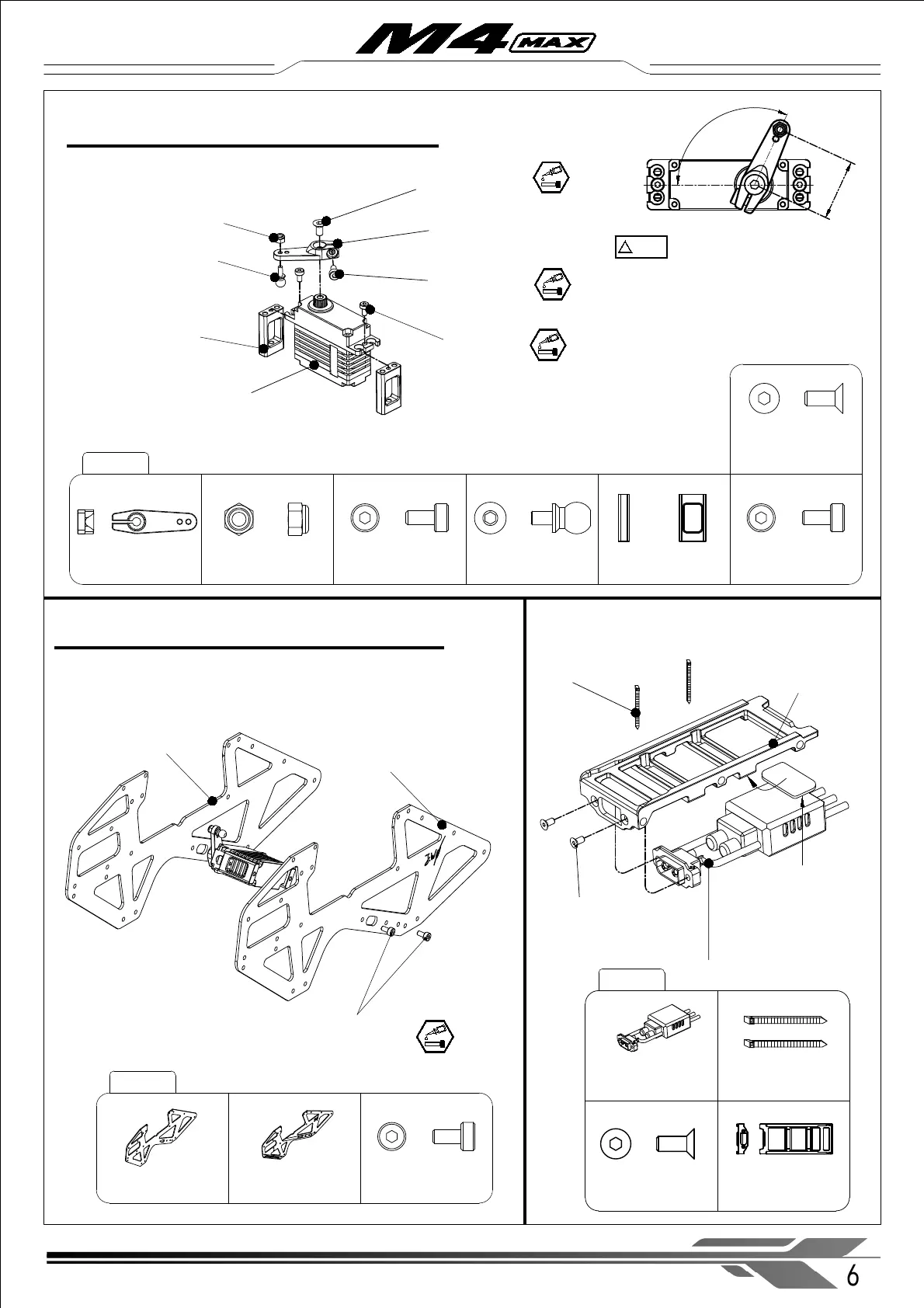 M4 MAX

6