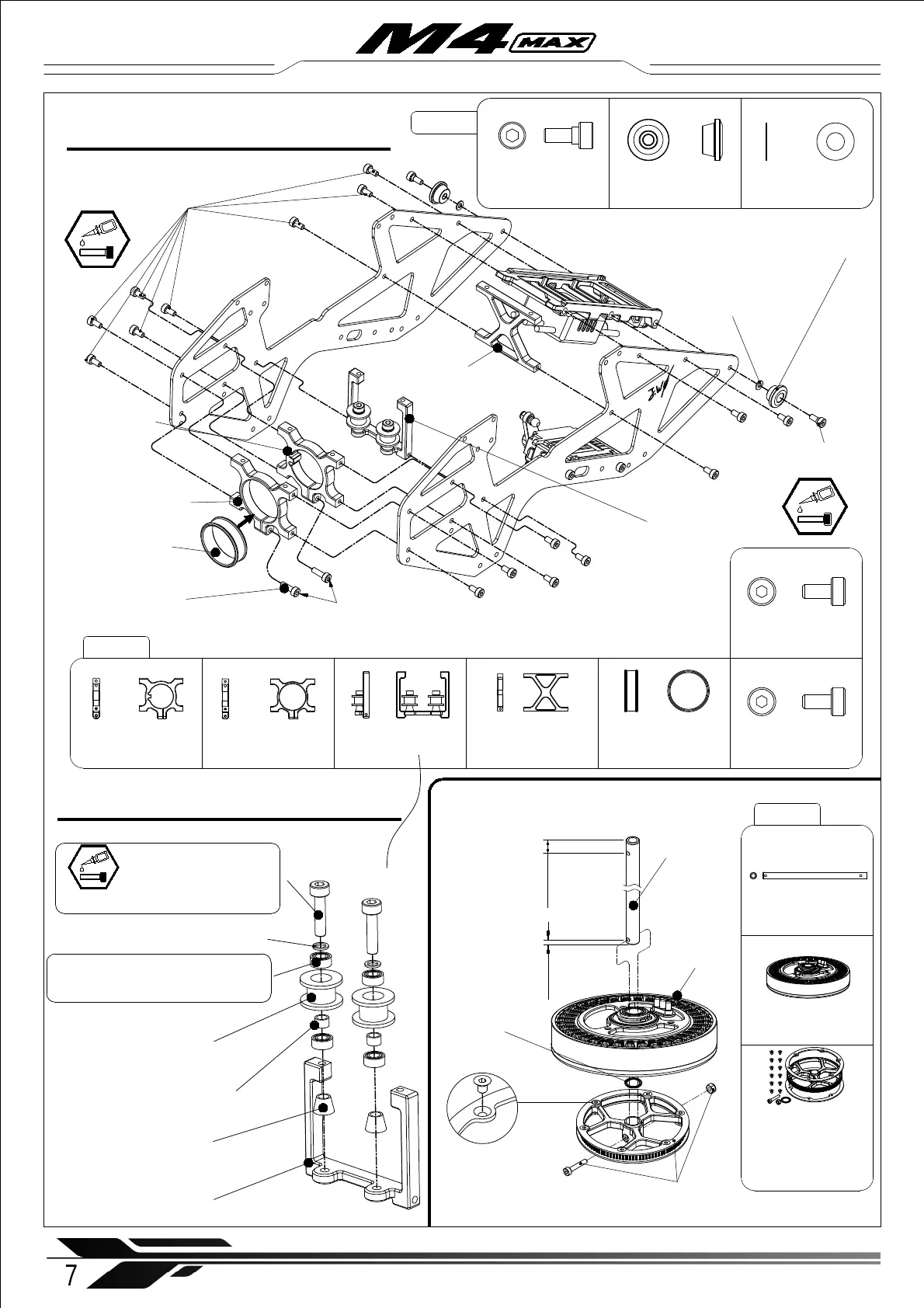 M4 MAX

7