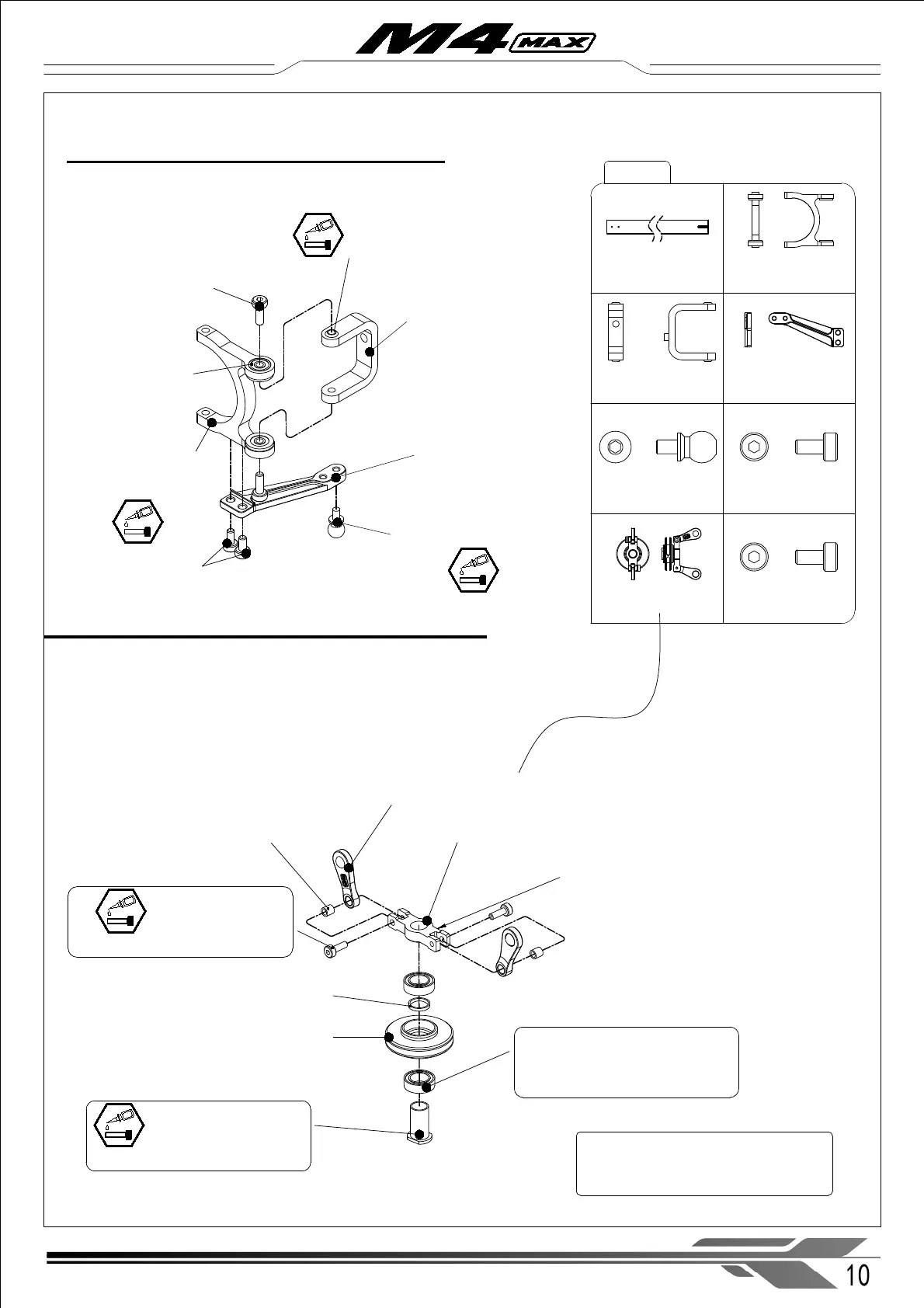 M4 MAX

10