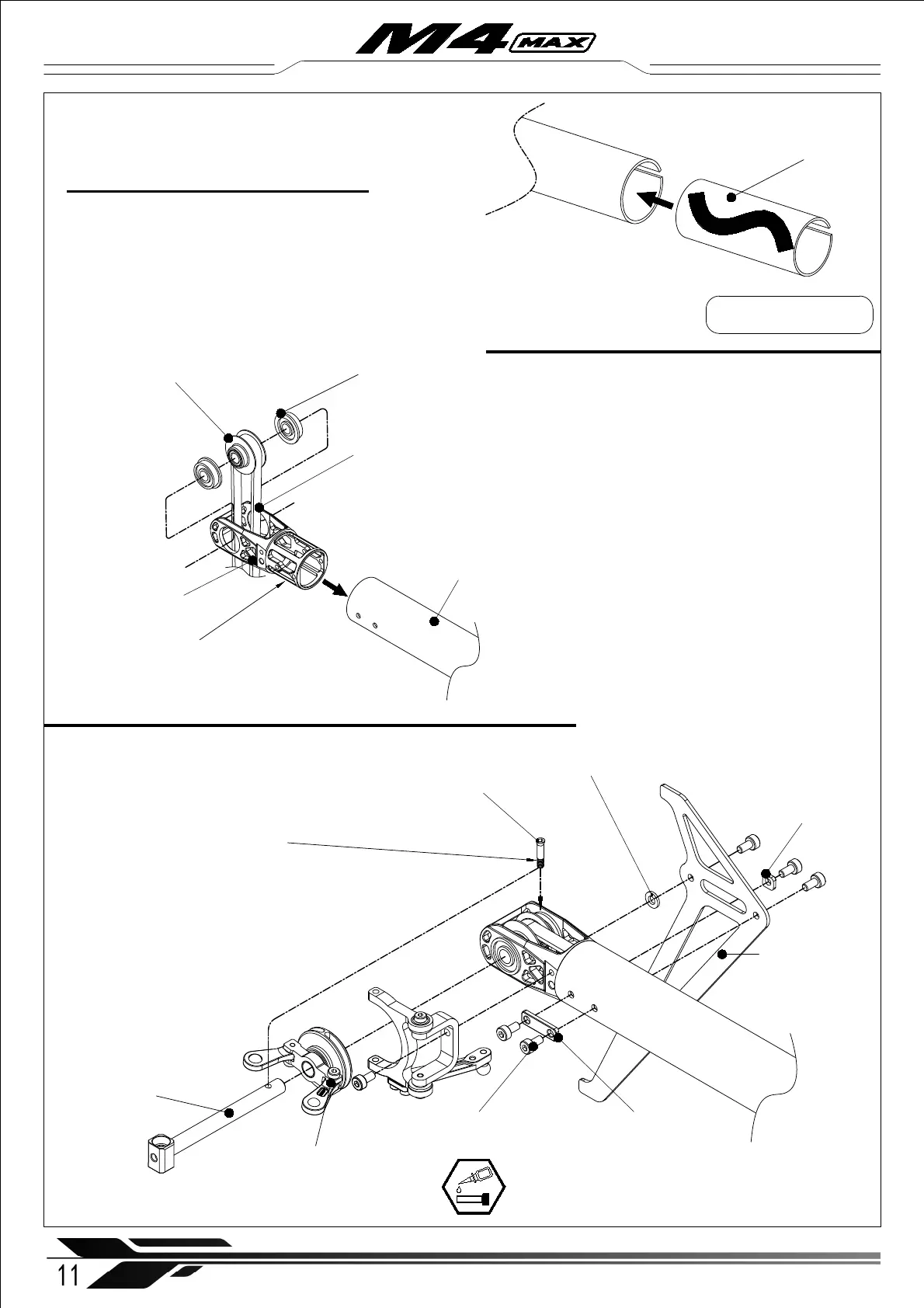 M4 MAX

11