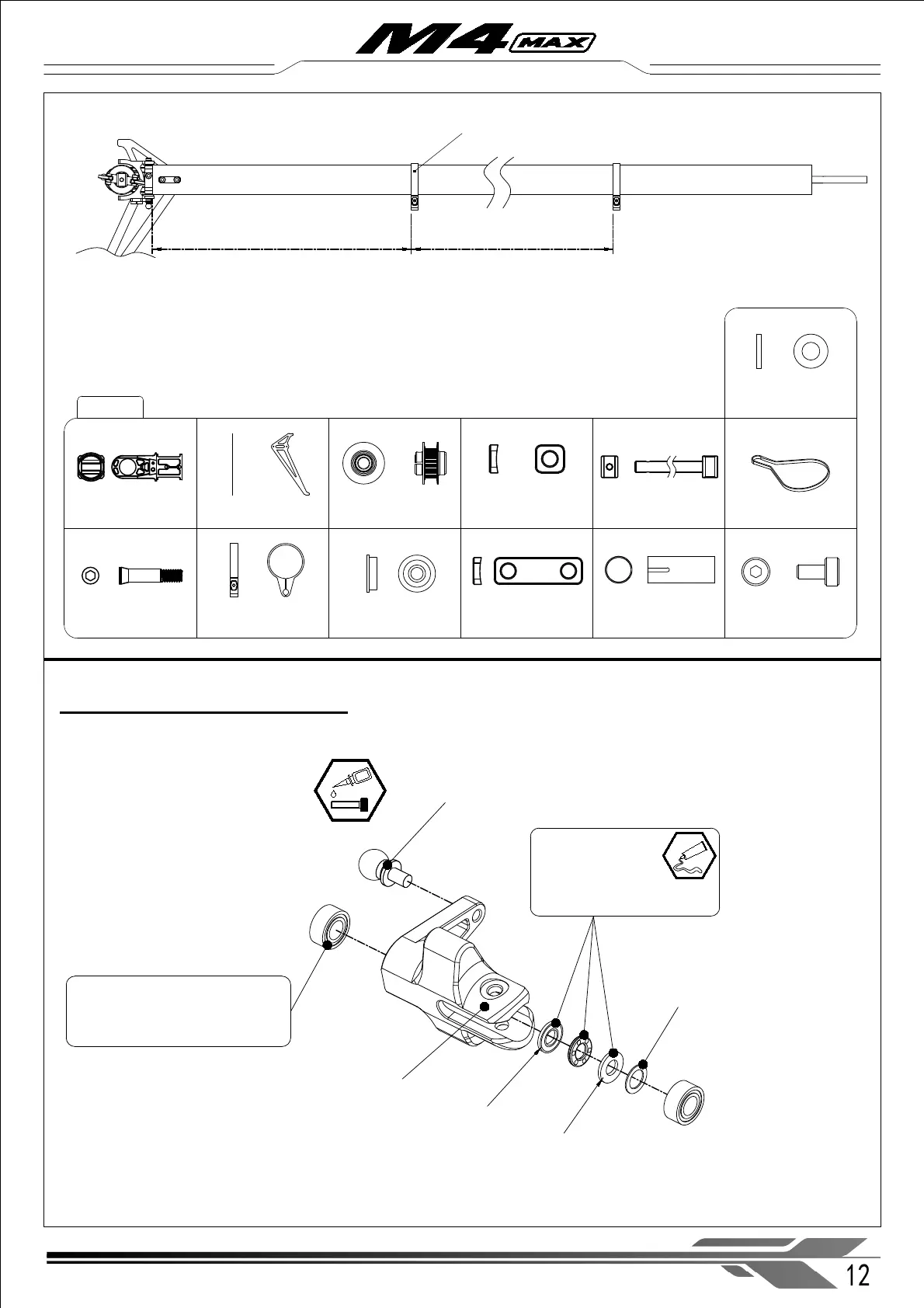 M4 MAX

12