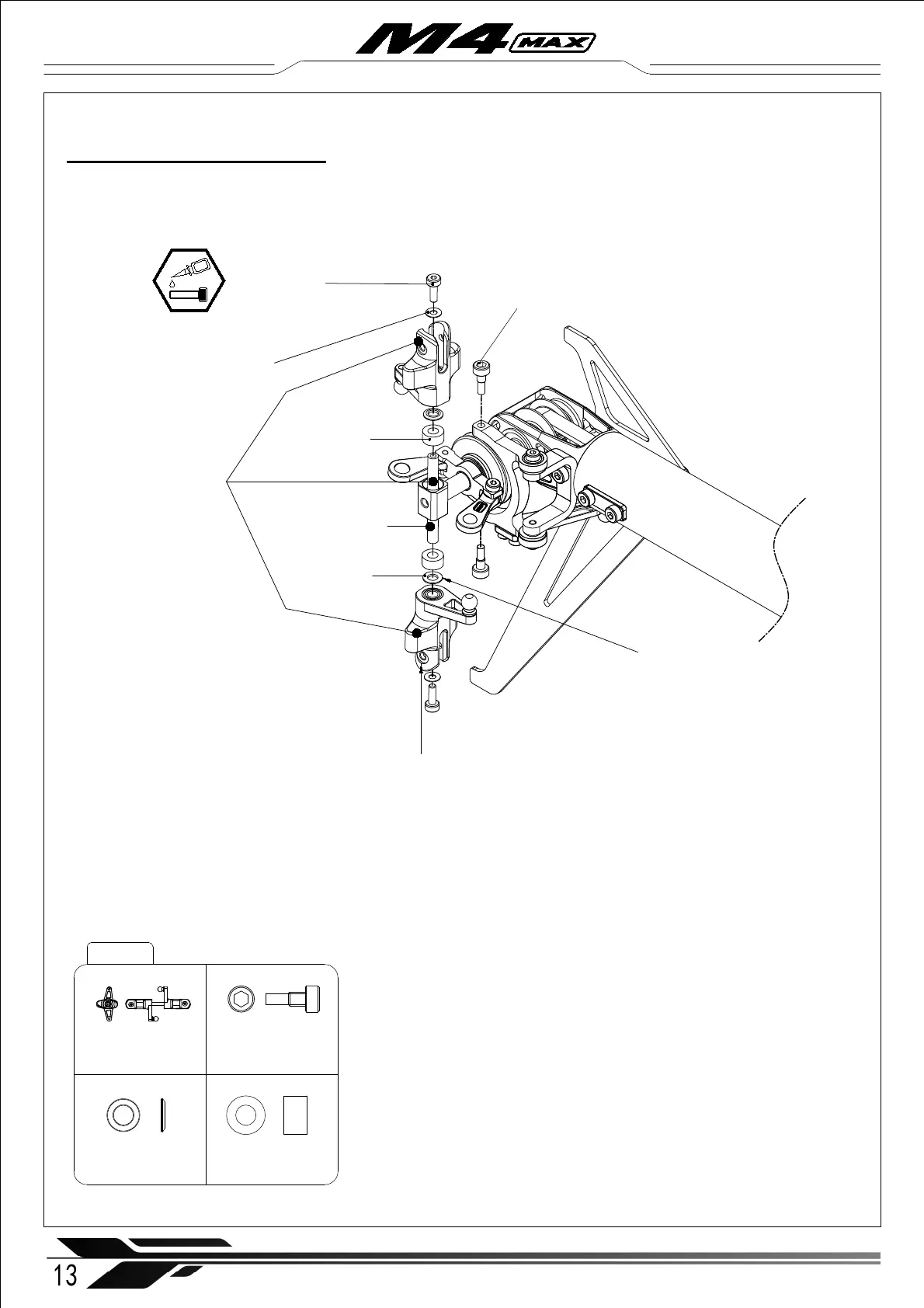 M4 MAX

13