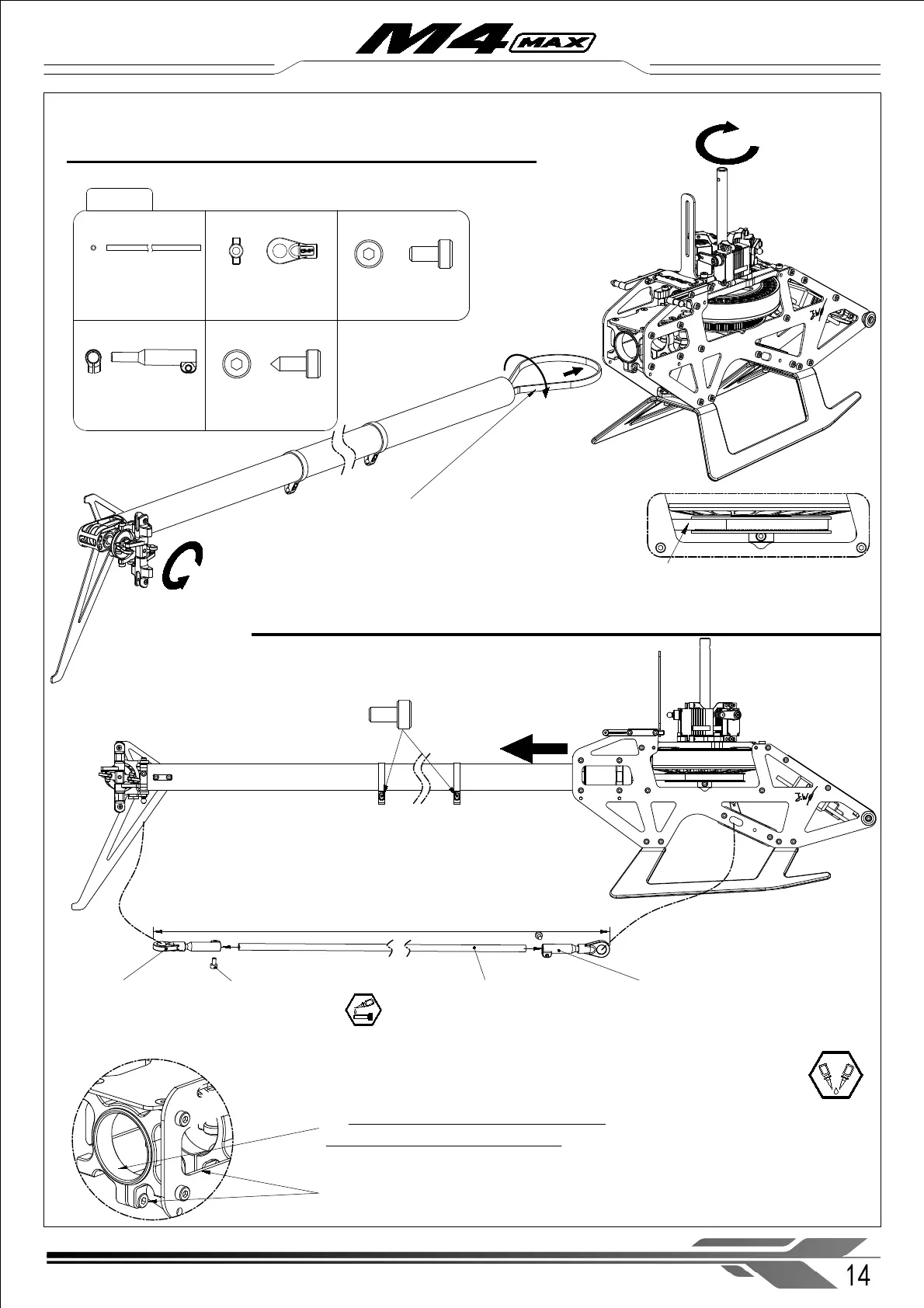 M4 MAX

14