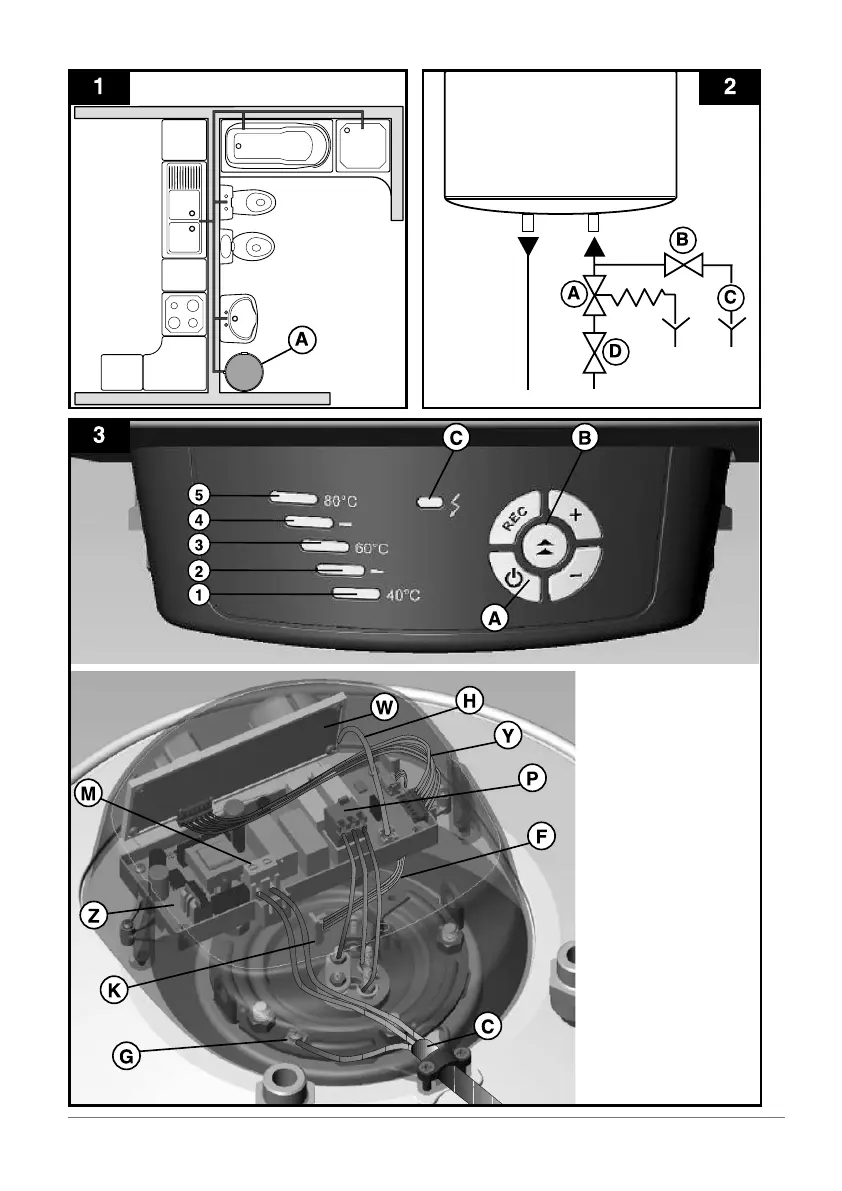 1

A

2

B

A

C

D

3

C

B

5 80°C

4

3 60°C

2

1 40°C

REC

+

−

A

W

H

Y

P

M

F

Z

K

C

G