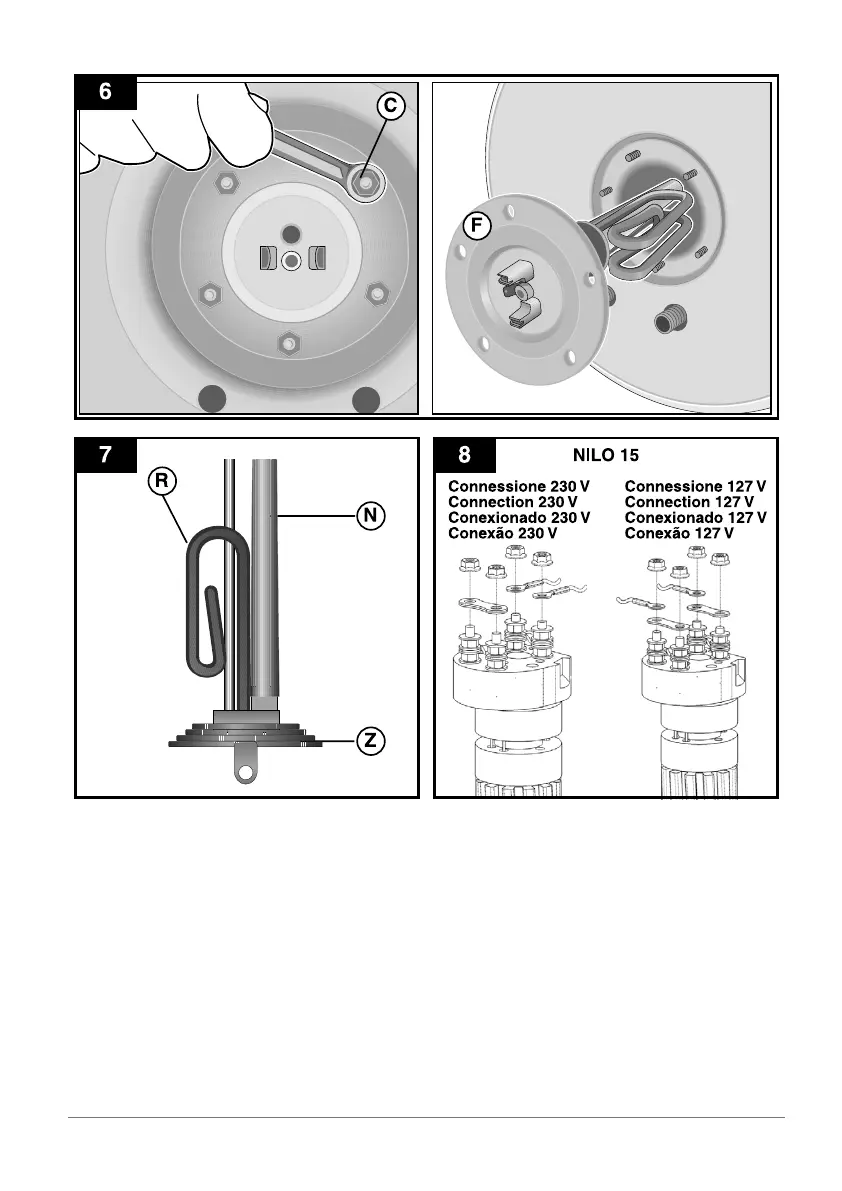 6

C

F

7

R

N

Z

8

NILO 15

Connessione 230 V
Connection 230 V
Conexionado 230 V
Conexão 230 V

Connessione 127 V
Connection 127 V
Conexionado 127 V
Conexão 127 V