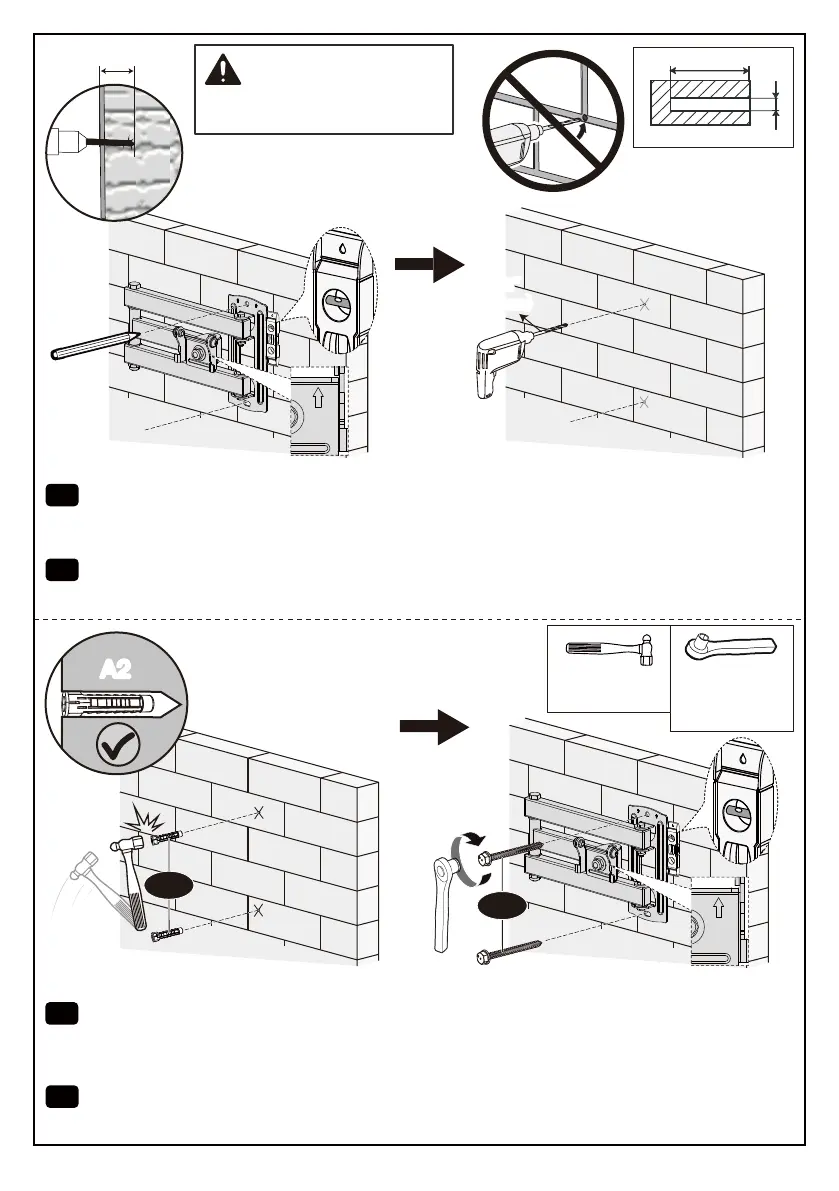 A2