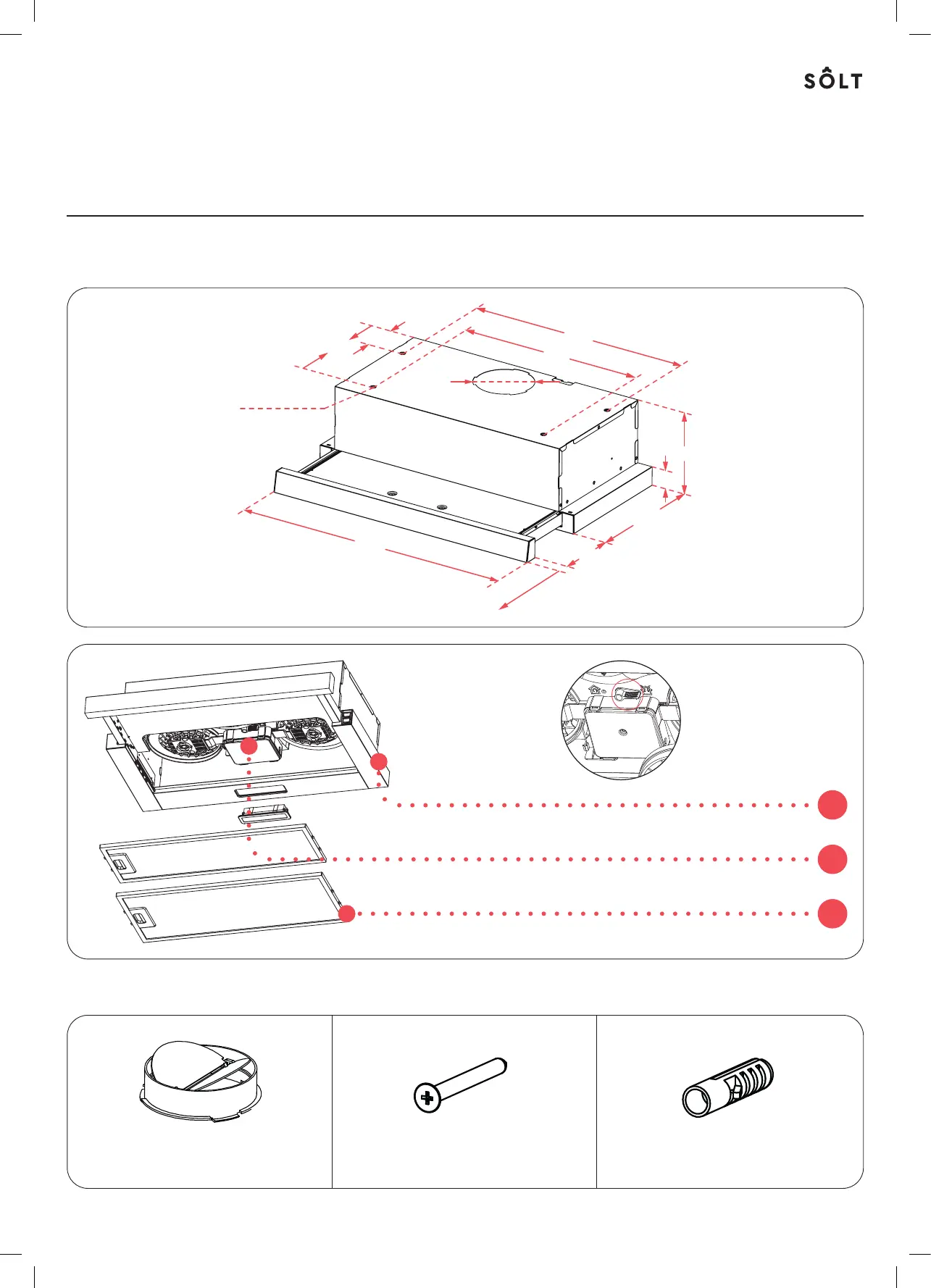 SÔLT