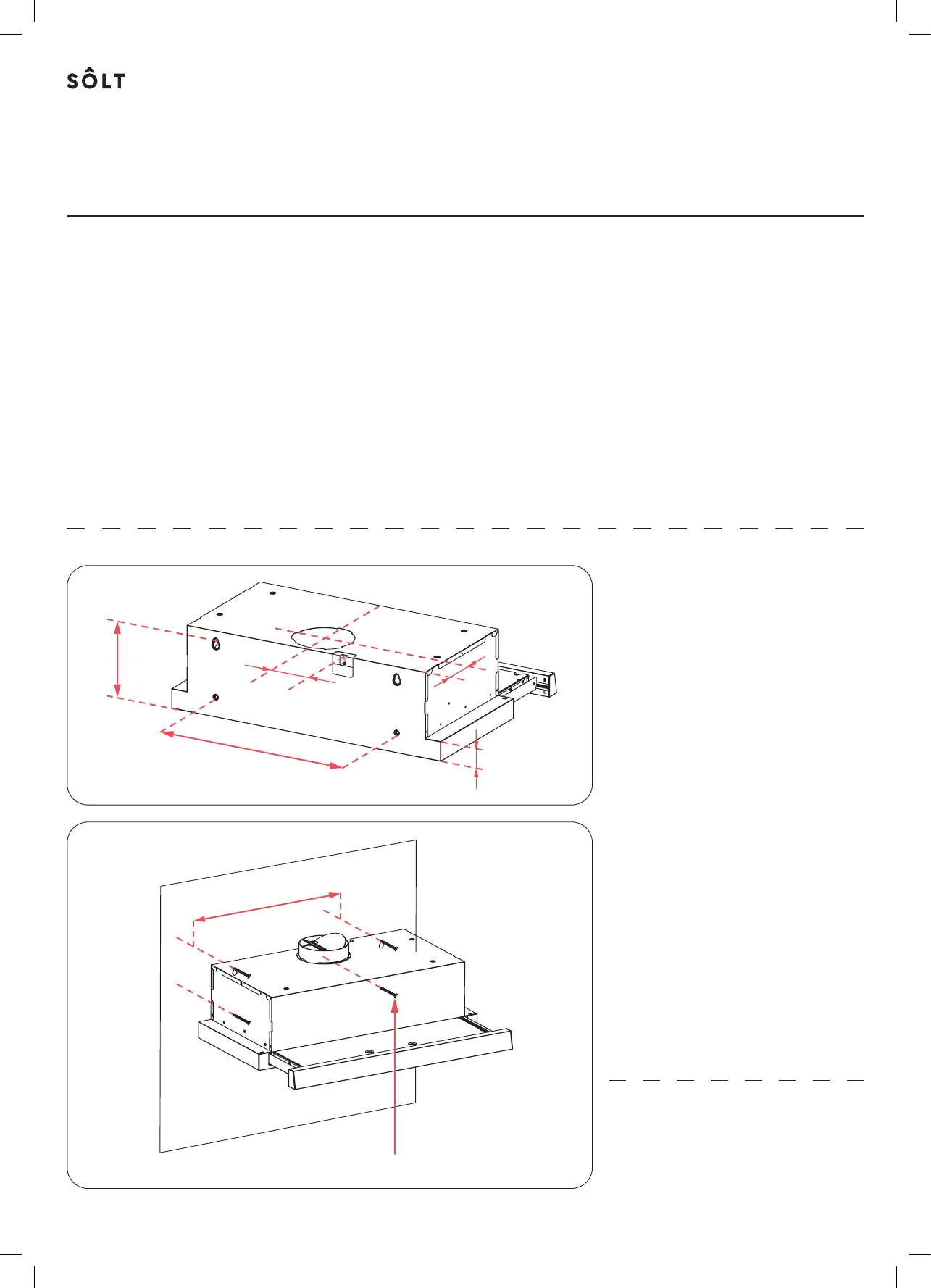 SÔLT