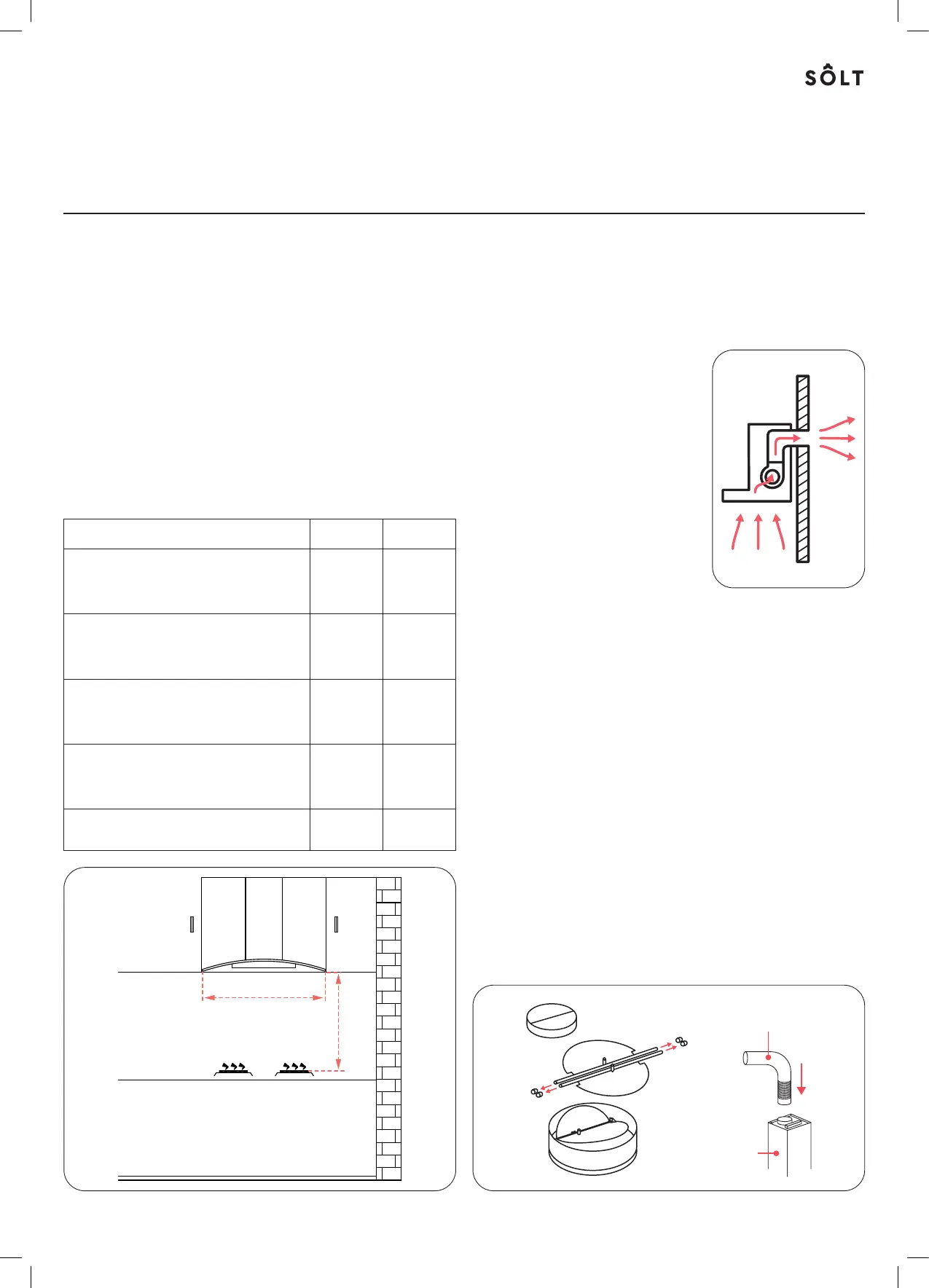 SÔLT