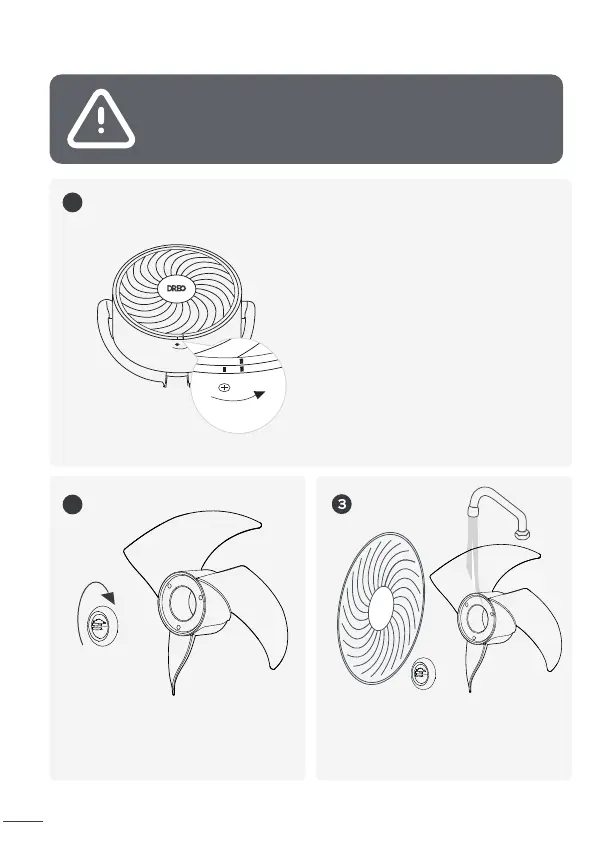 DREO

3