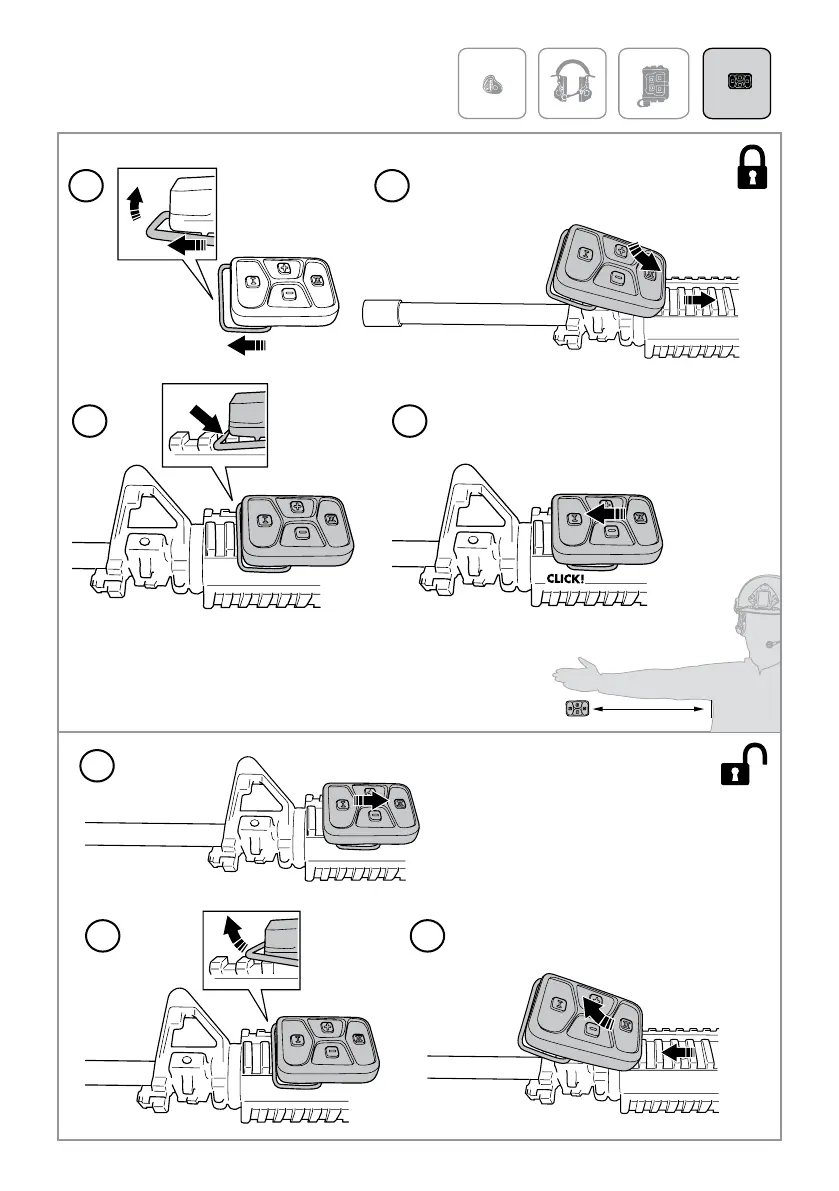 CLICK!