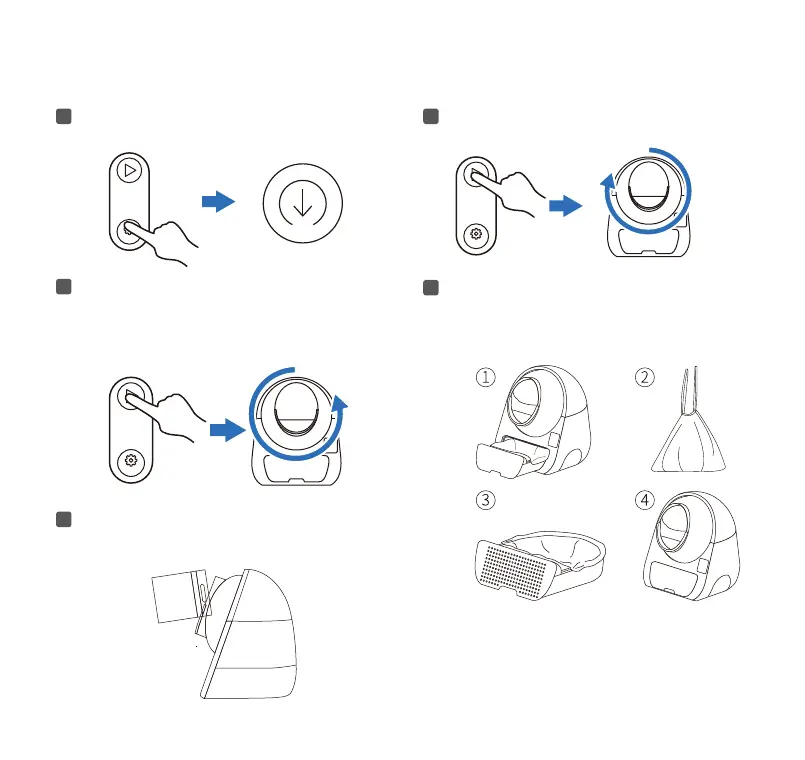 ①

②

③

④