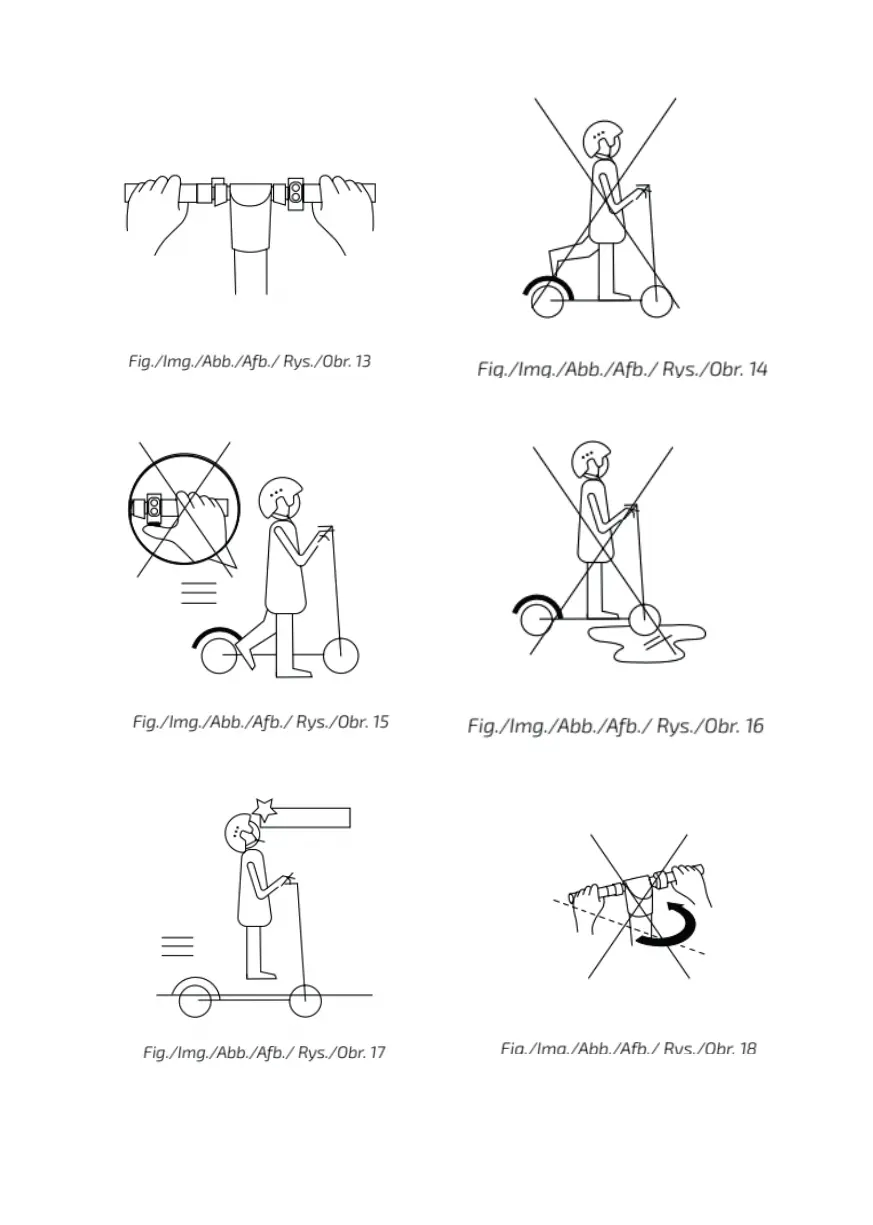 Fig./Img./Abb./Afb./ Rys./Obr. 13

Fig./Img./Abb./Afb./ Rys./Obr. 14

Fig./Img./Abb./Afb./ Rys./Obr. 15

Fig./Img./Abb./Afb./ Rys./Obr. 16

Fig./Img./Abb./Afb./ Rys./Obr. 17

Fig./Img./Abb./Afb./ Rys./Obr. 18