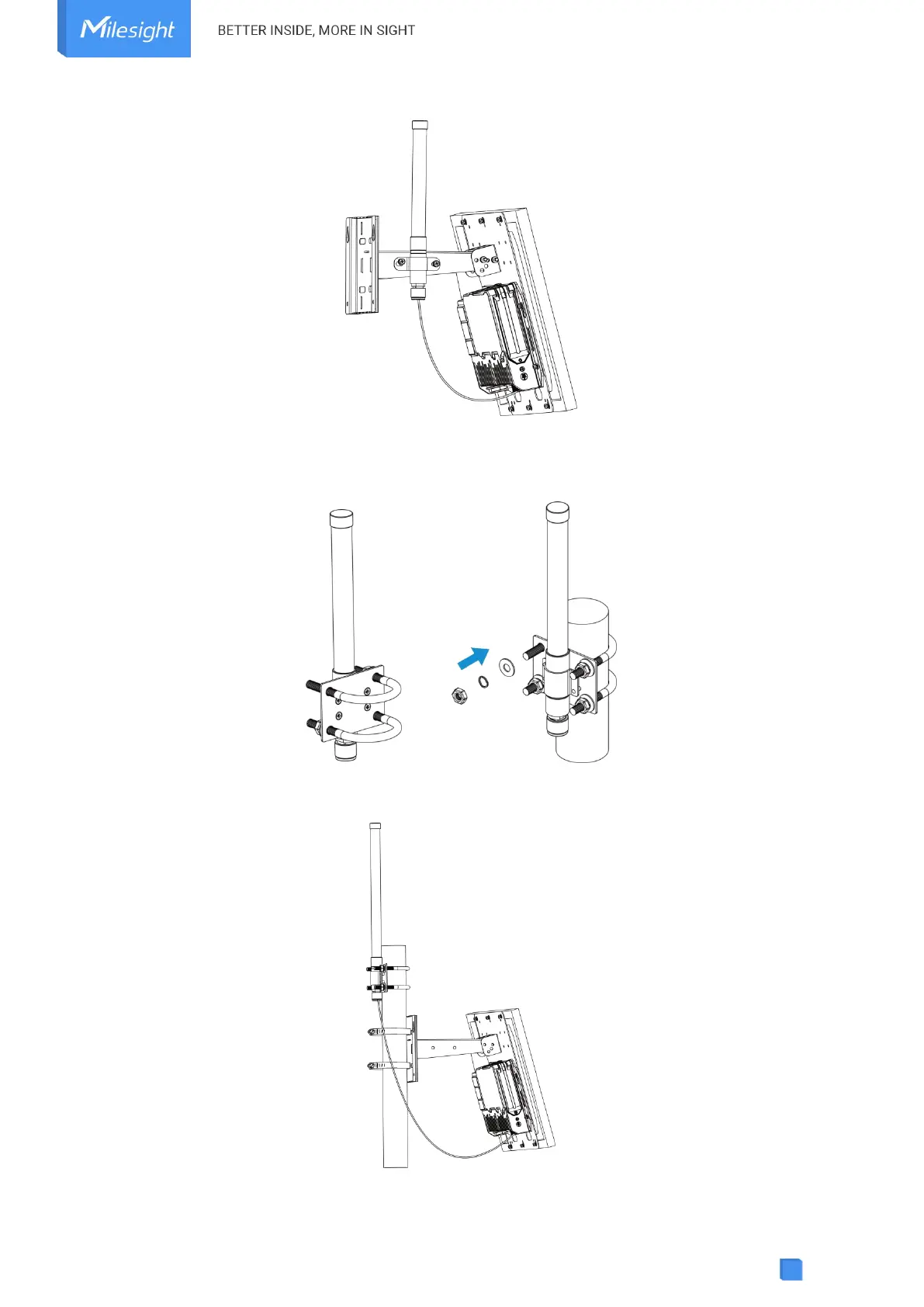 Milesight

BETTER INSIDE, MORE IN SIGHT