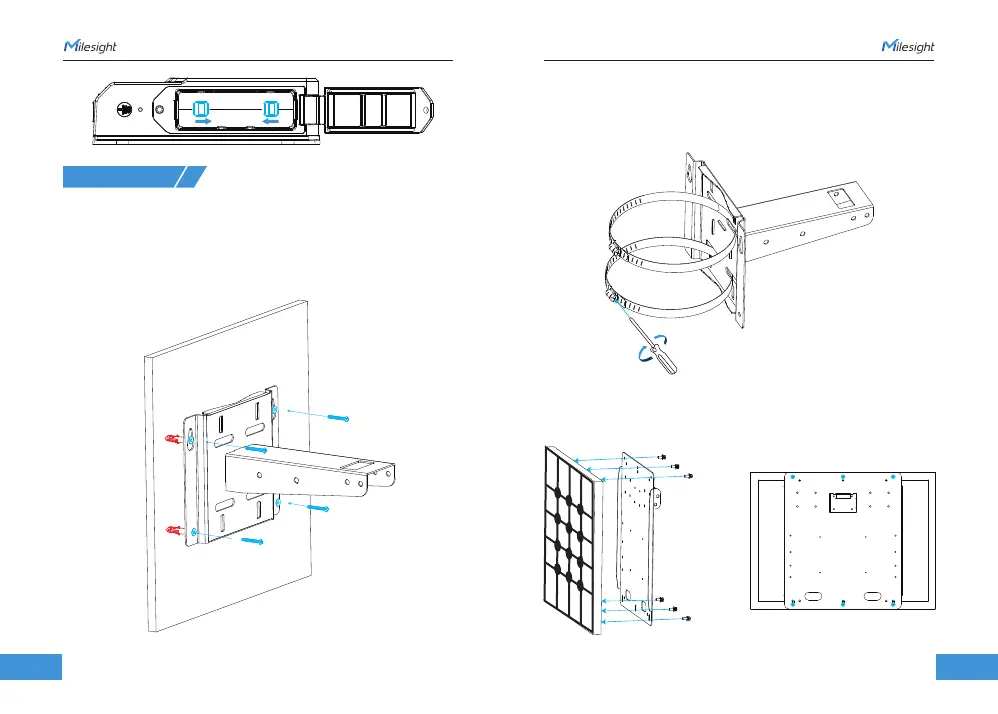 Milesight

Milesight