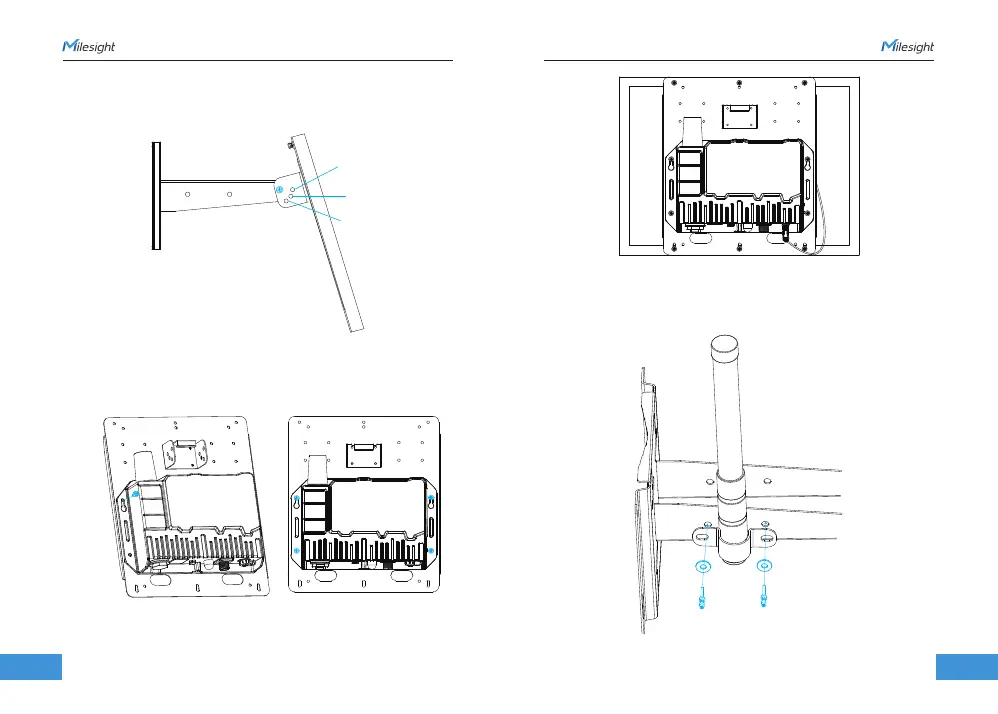 Milesight

Milesight