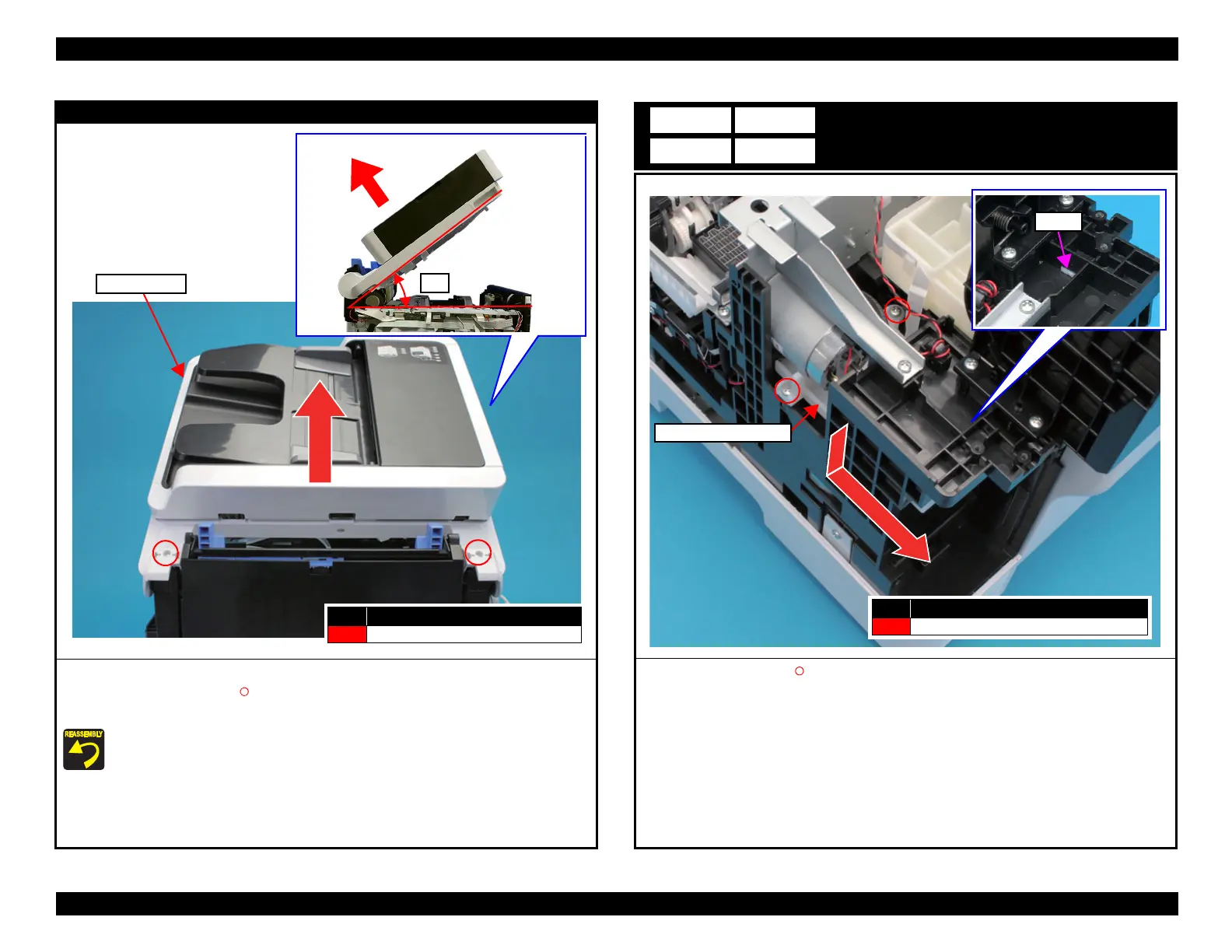 REASSEMBLY