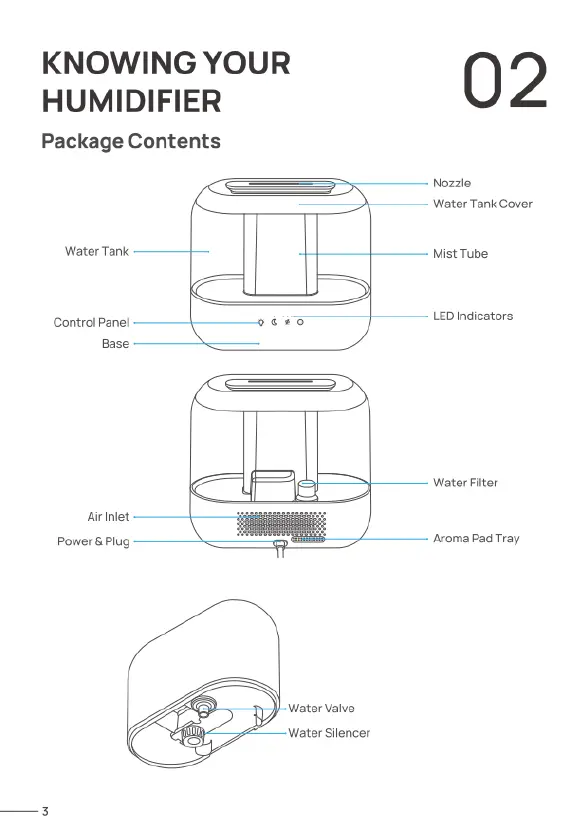 KNOWING YOUR HUMIDIFIER

02

Package Contents

Nozzle
Water Tank Cover
Water Tank
Mist Tube
Control Panel
LED Indicators
Base

Water Filter
Air Inlet
Power & Plug
Aroma Pad Tray

Water Valve
Water Silencer

3