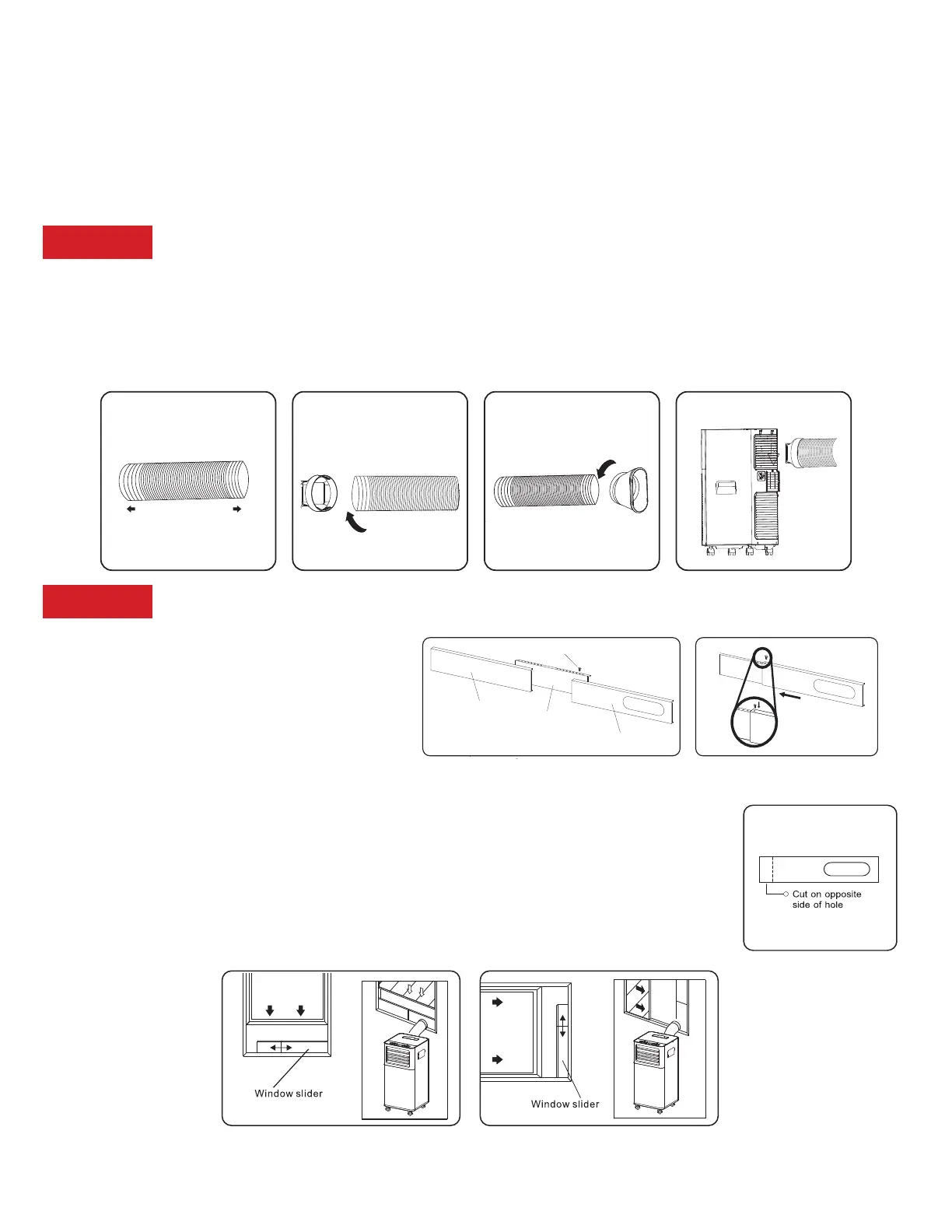 Cut on opposite side of hole

Window slider

Window slider