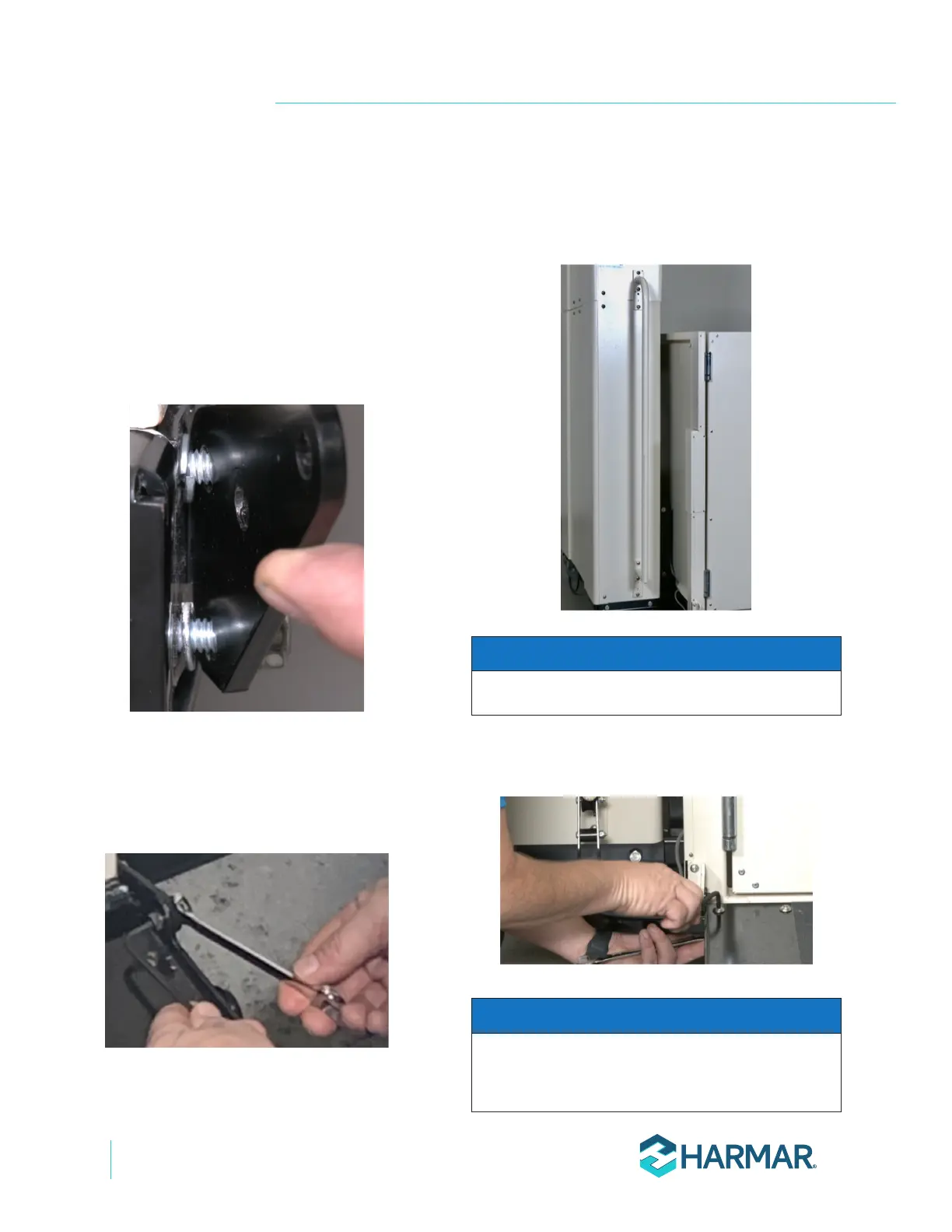 HARMAR