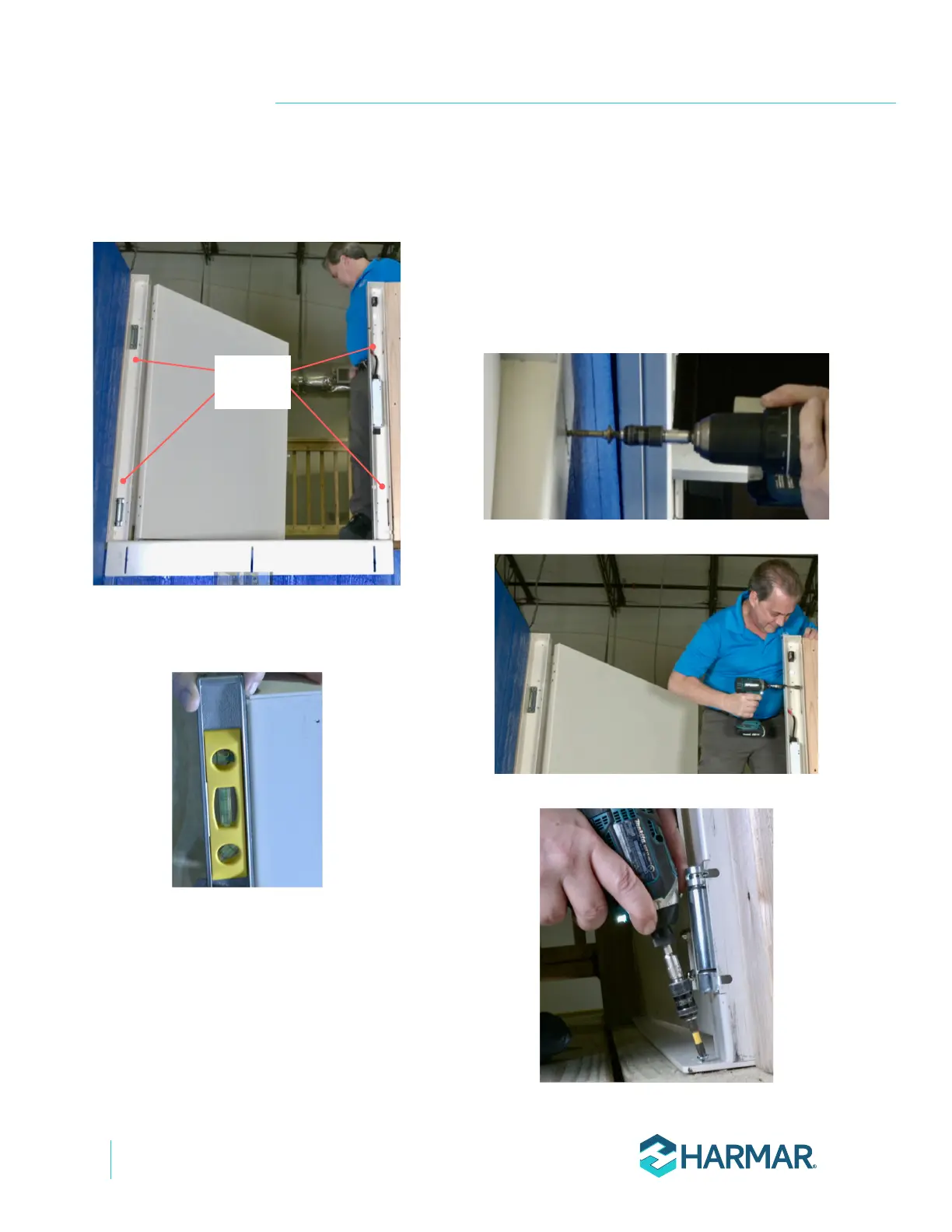 HARMAR®