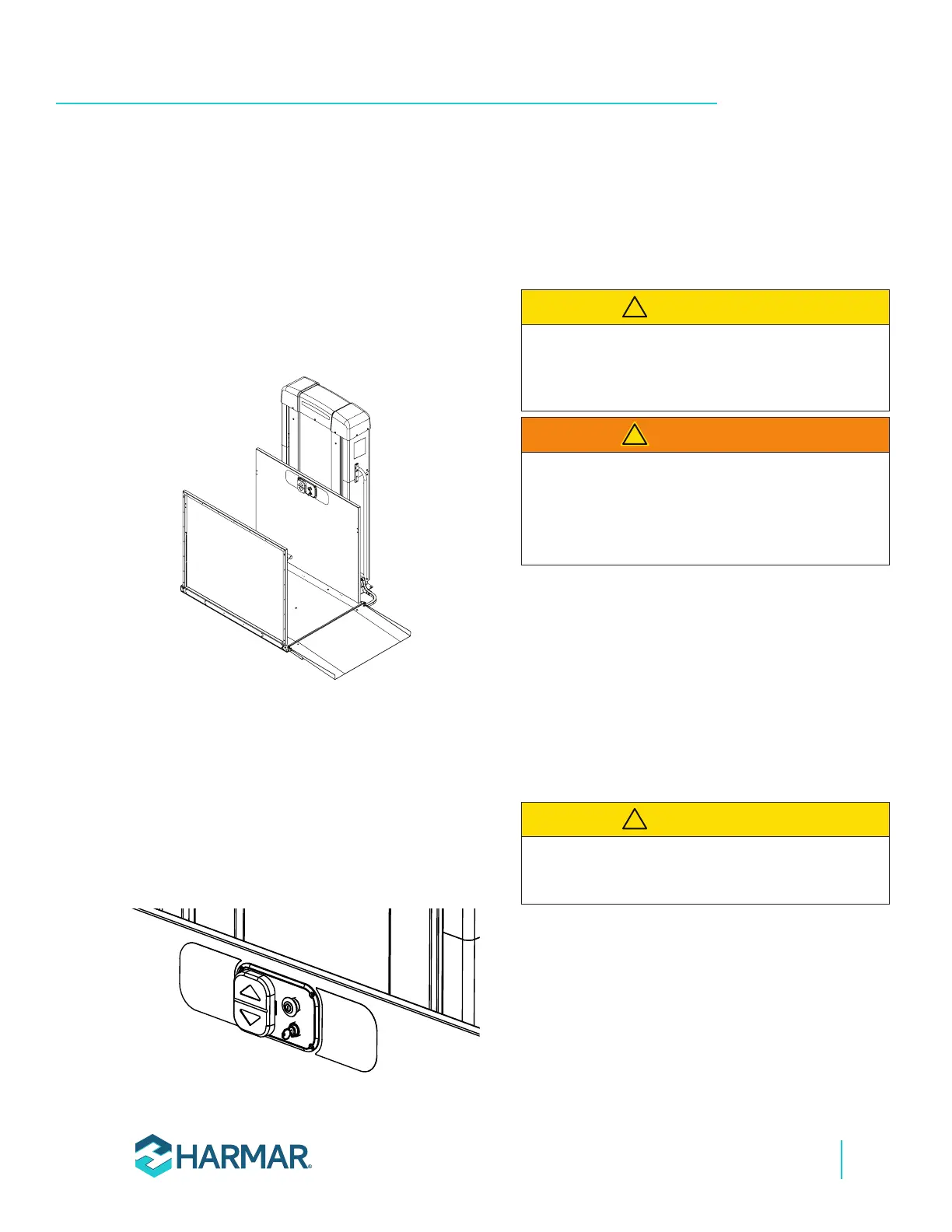 HARMAR®