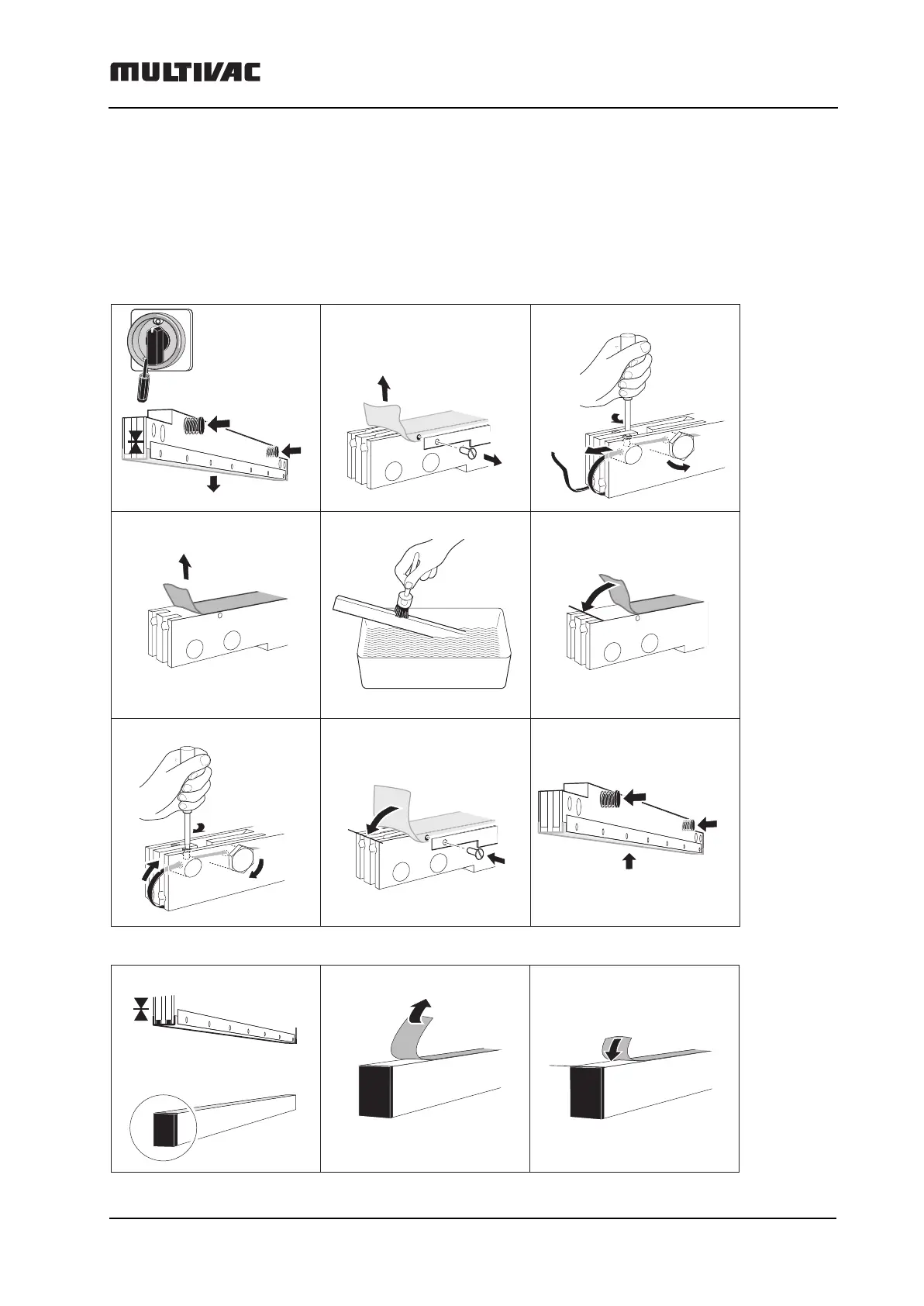 MULTIVAC