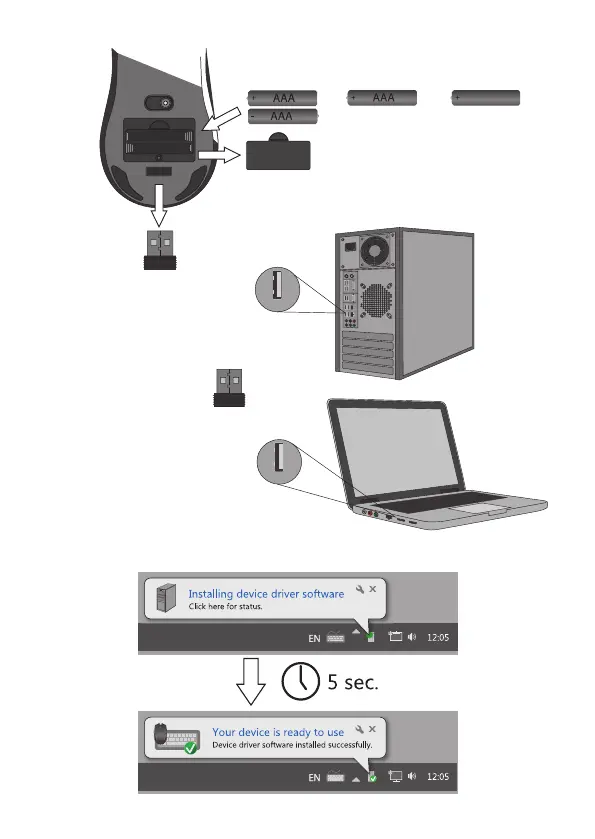 + AAA -
- AAA +
+ AAA -
+ -

Installing device driver software
Click here for status.
EN 12:05

5 sec.

Your device is ready to use
Device driver software installed successfully.
EN 12:05