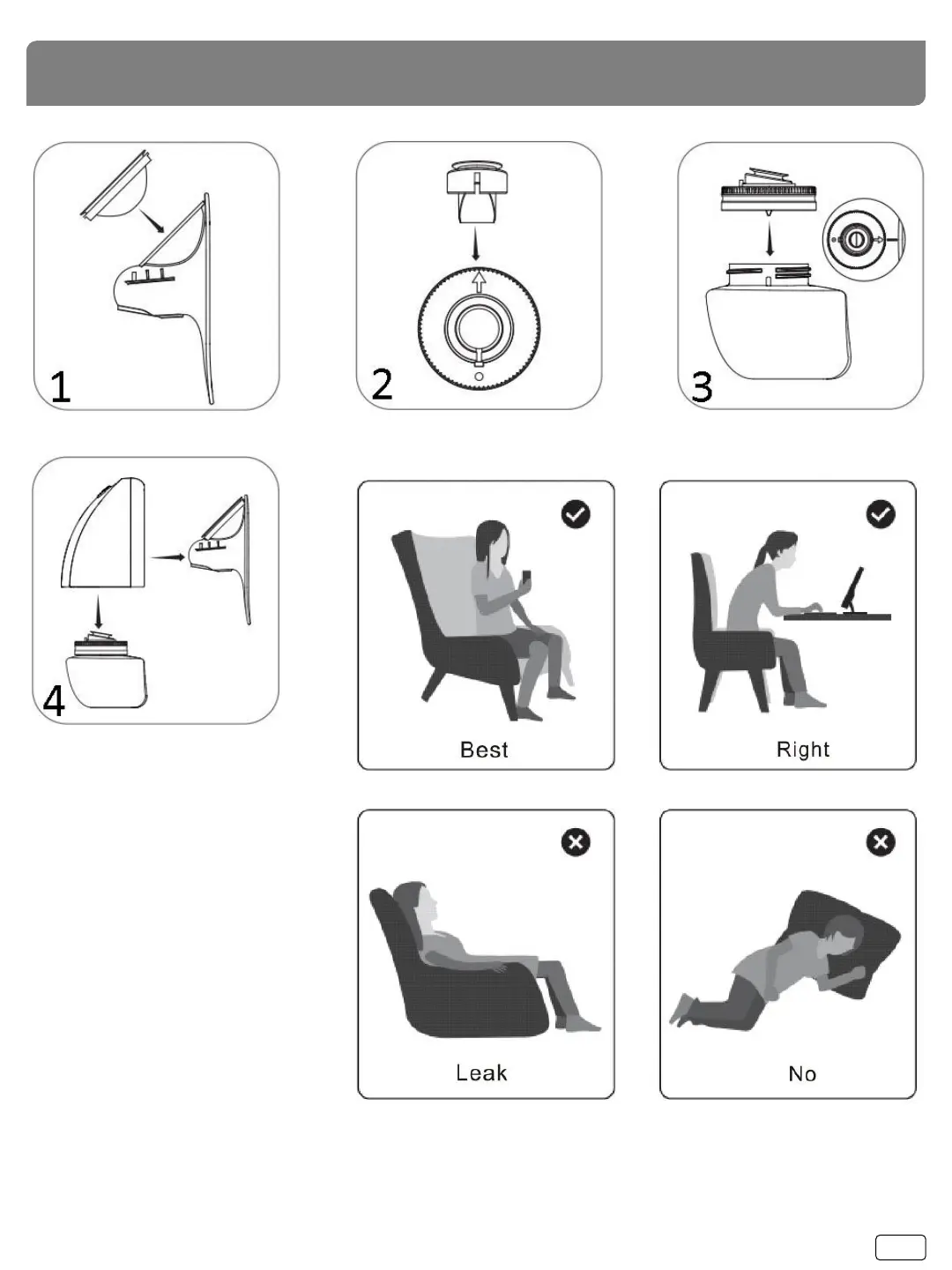 1

2

3

4

Best

Right

Leak

No