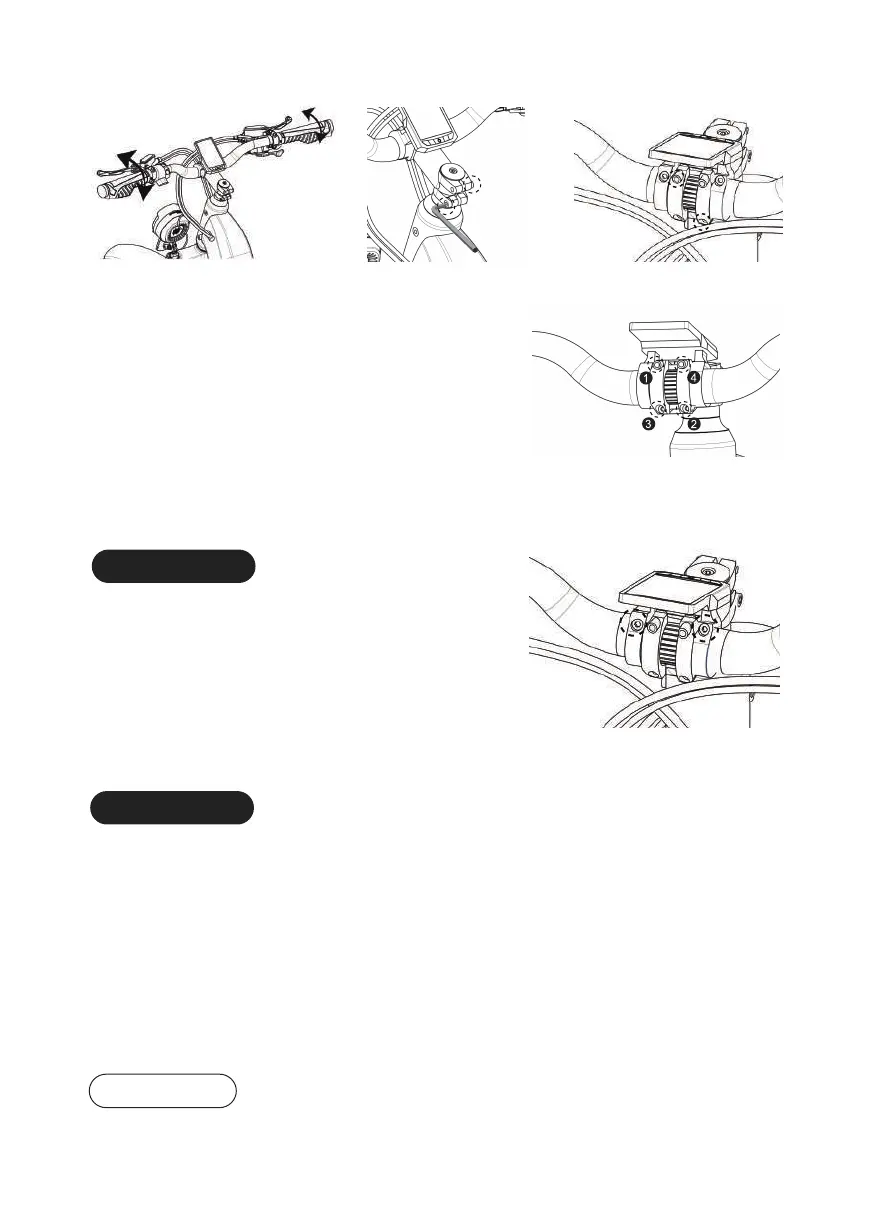 1

4

3

2