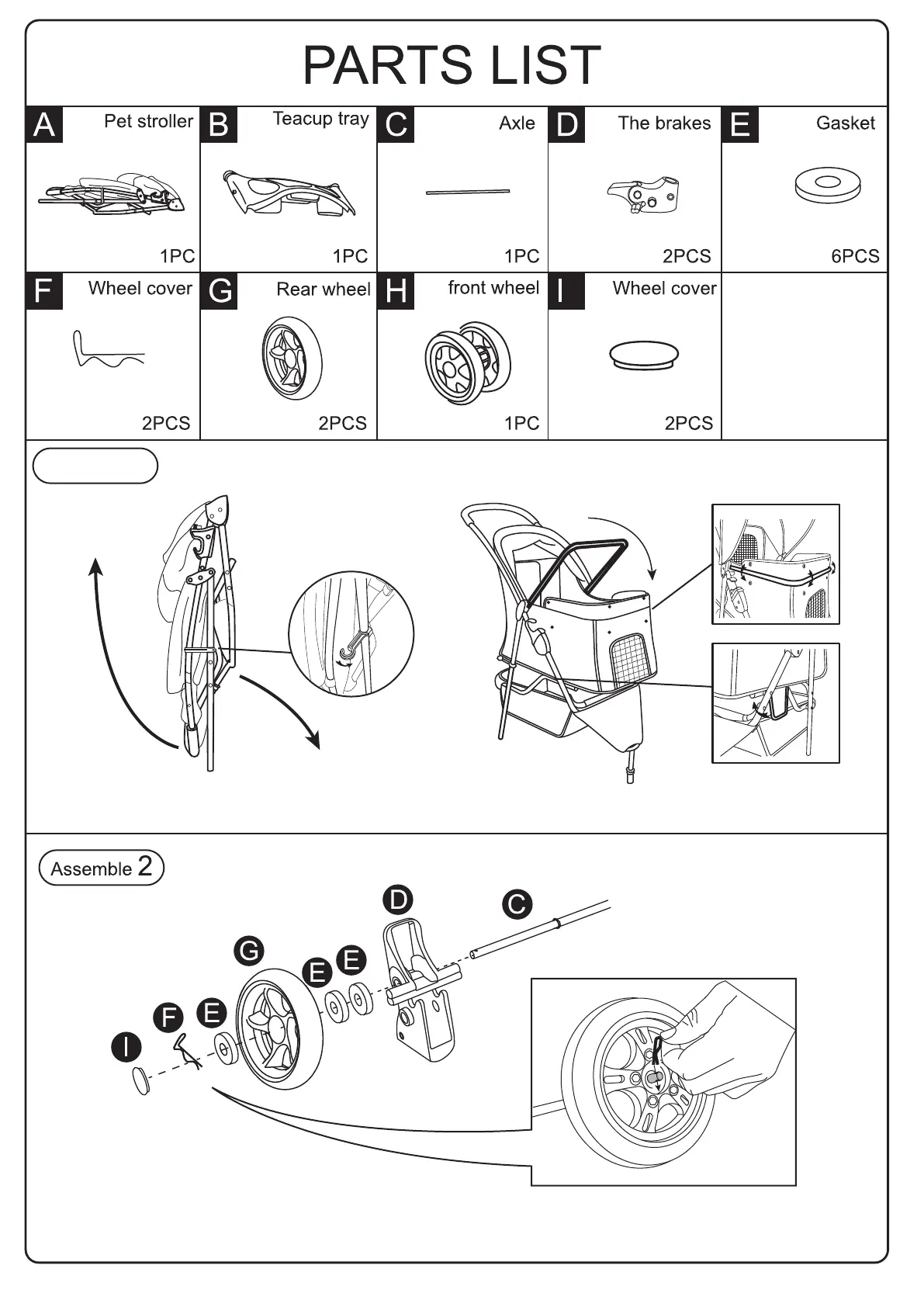 PARTS LIST

| A Pet stroller 1PC | B Teacup tray 1PC | C Axle 1PC | D The brakes 2PCS | E Gasket 6PCS |
|---|---|---|---|---|
| F Wheel cover 2PCS | G Rear wheel 2PCS | H front wheel 1PC | I Wheel cover 2PCS | |

Assemble 2

D C G E E F E I