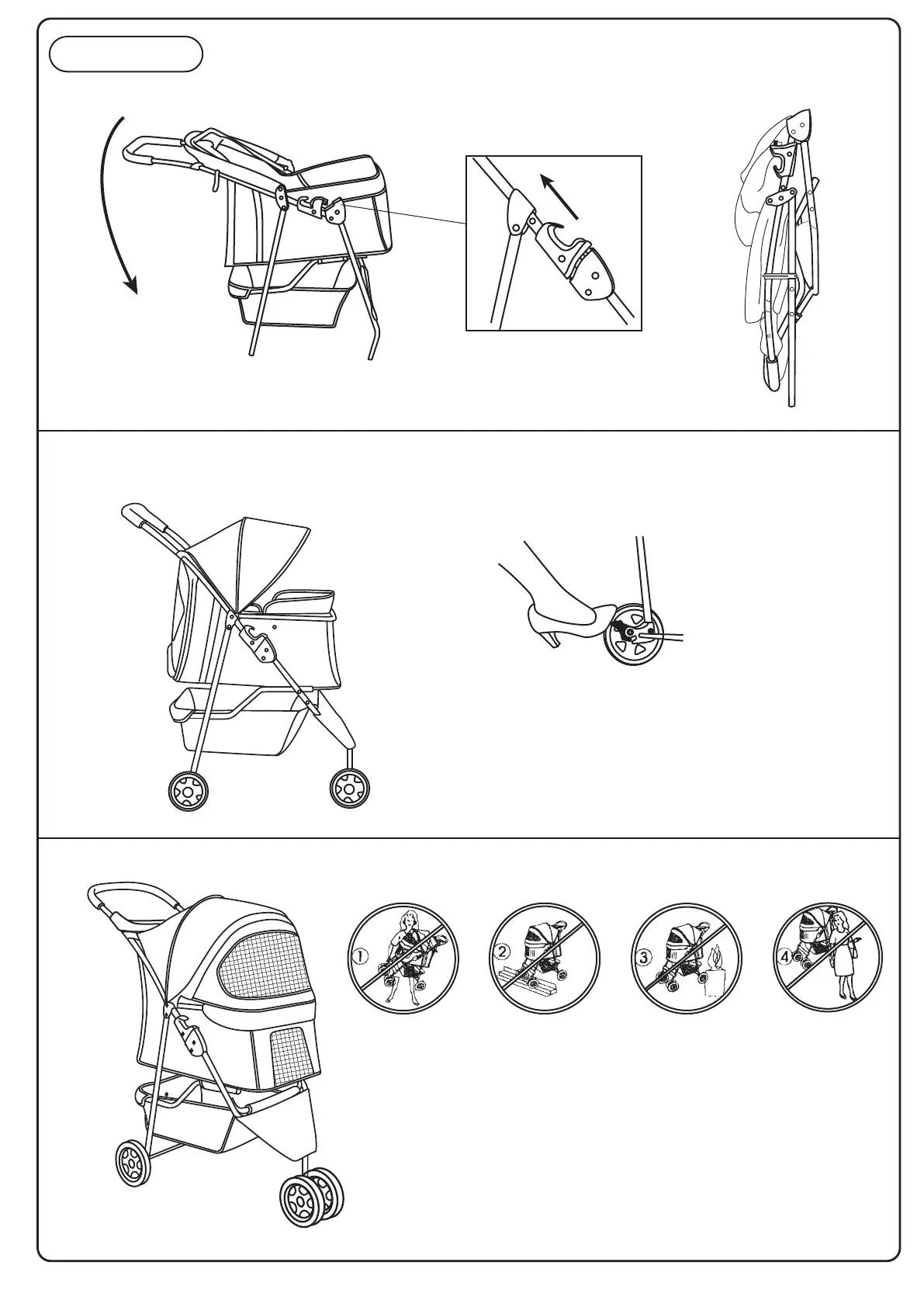 ①

②

③

④