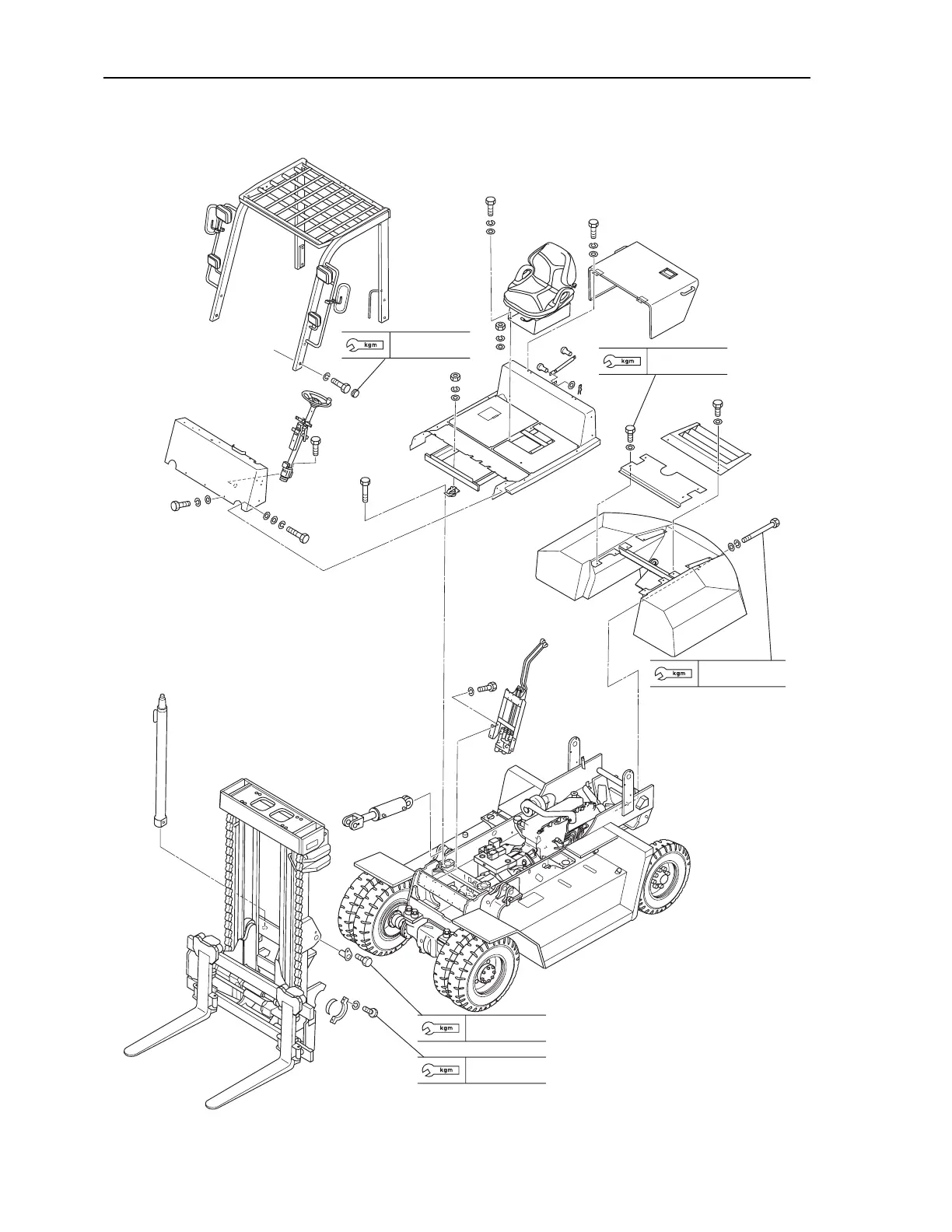 kgm

kgm

kgm

kgm

kgm