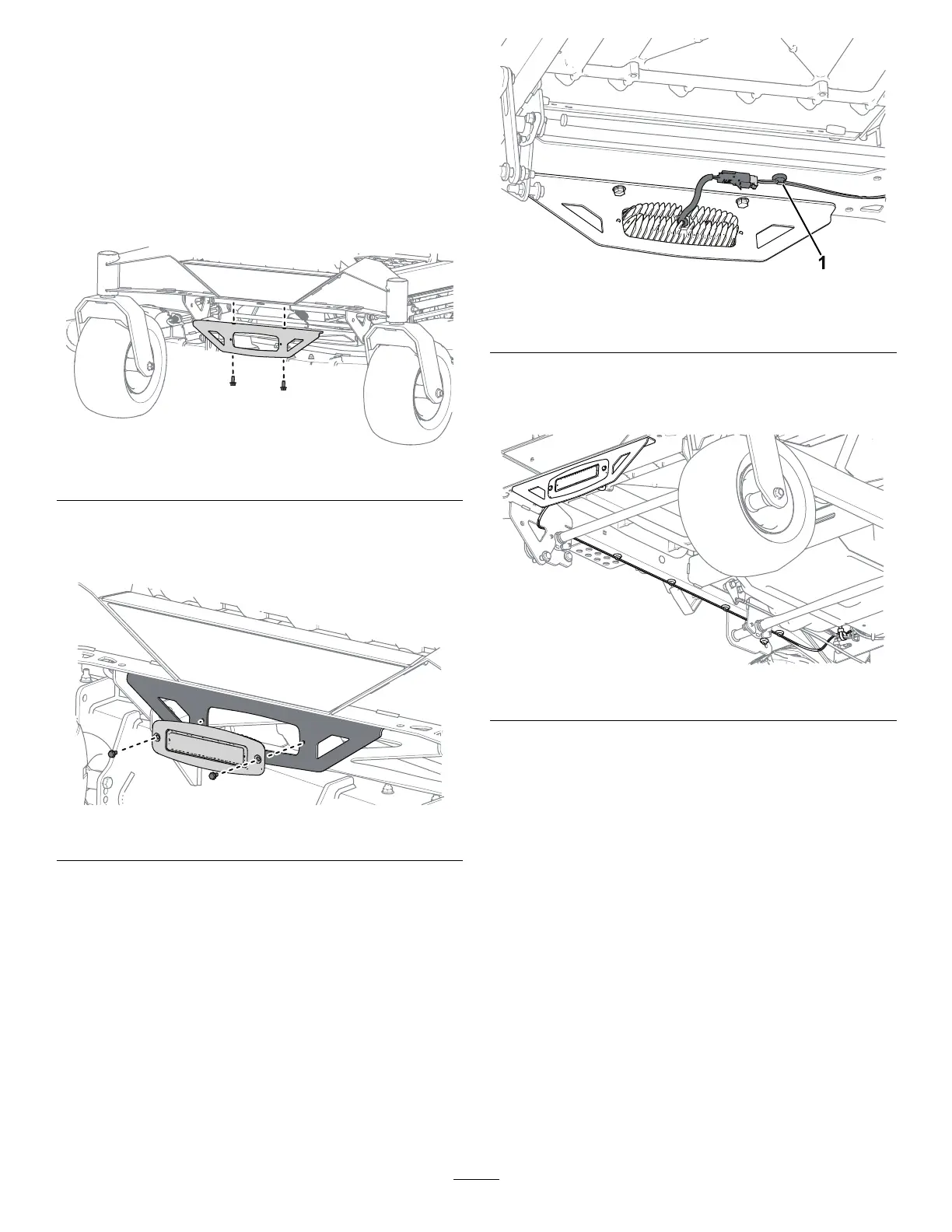 1