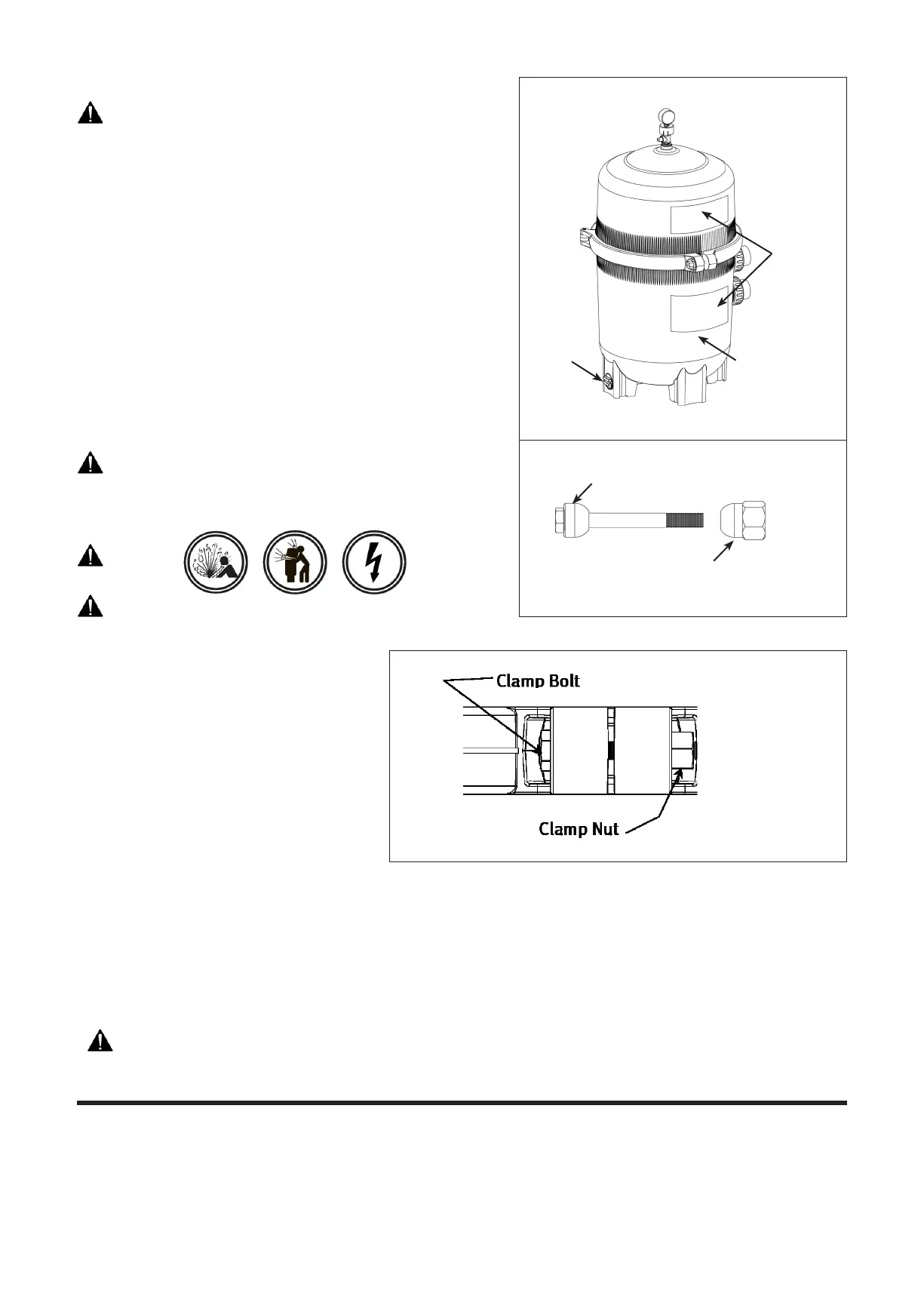 Clamp Bolt

Clamp Nut