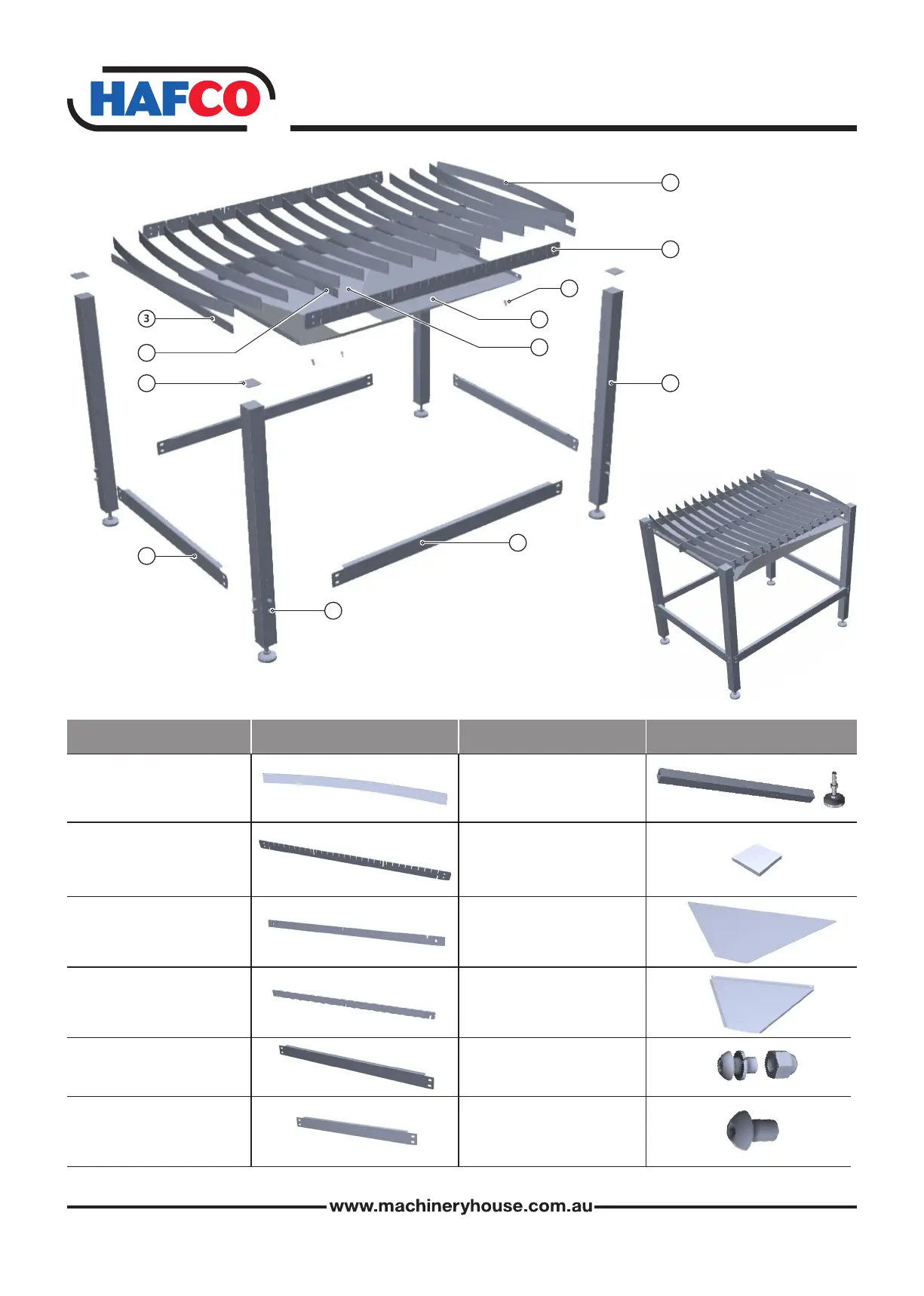 HAFCO

3

www.machineryhouse.com.au