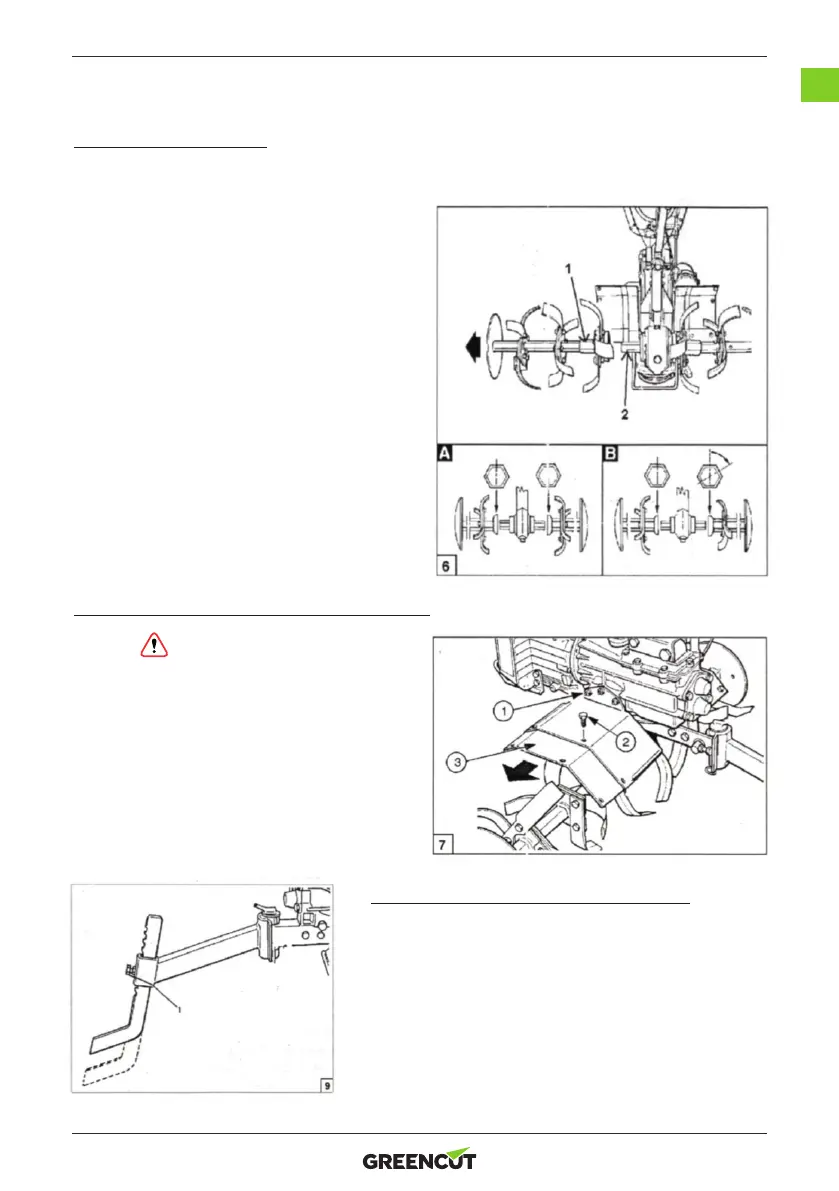 1

2

A

B

6

1

2

3

7

1

9

GREENCUT