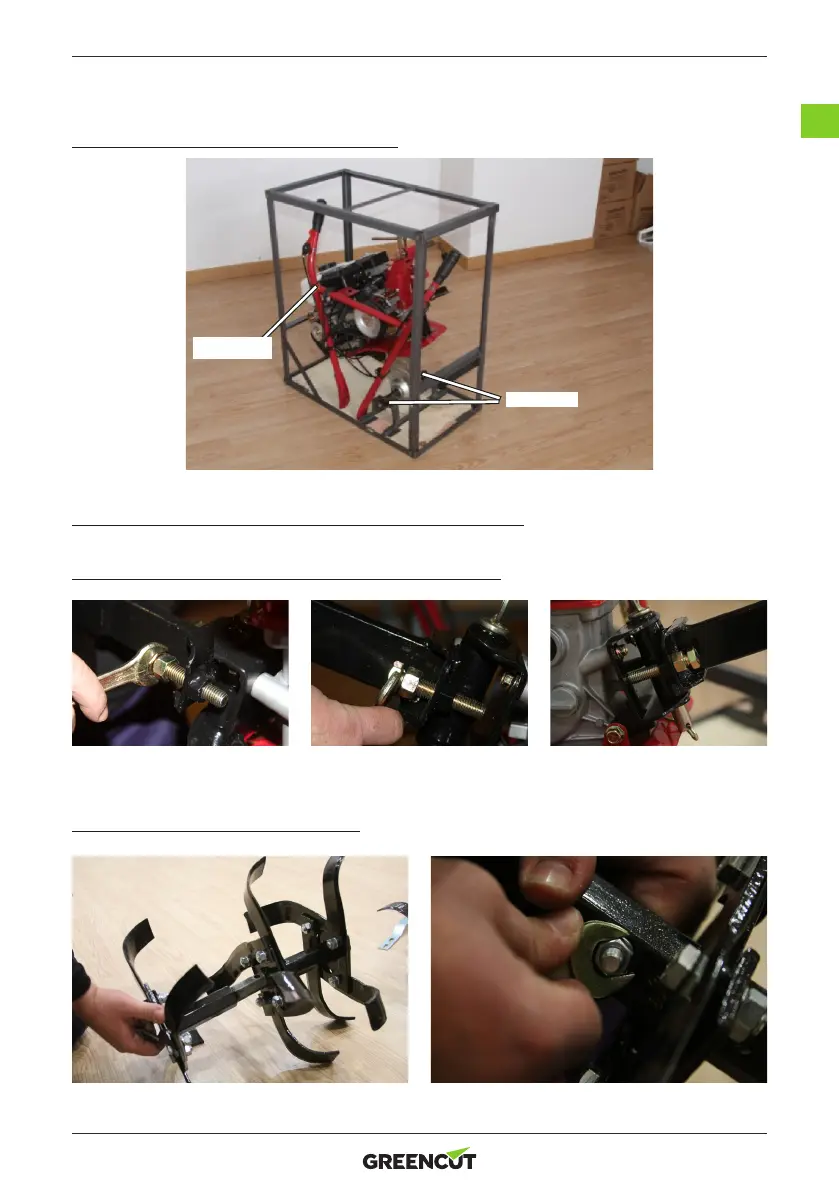 GREENCUT