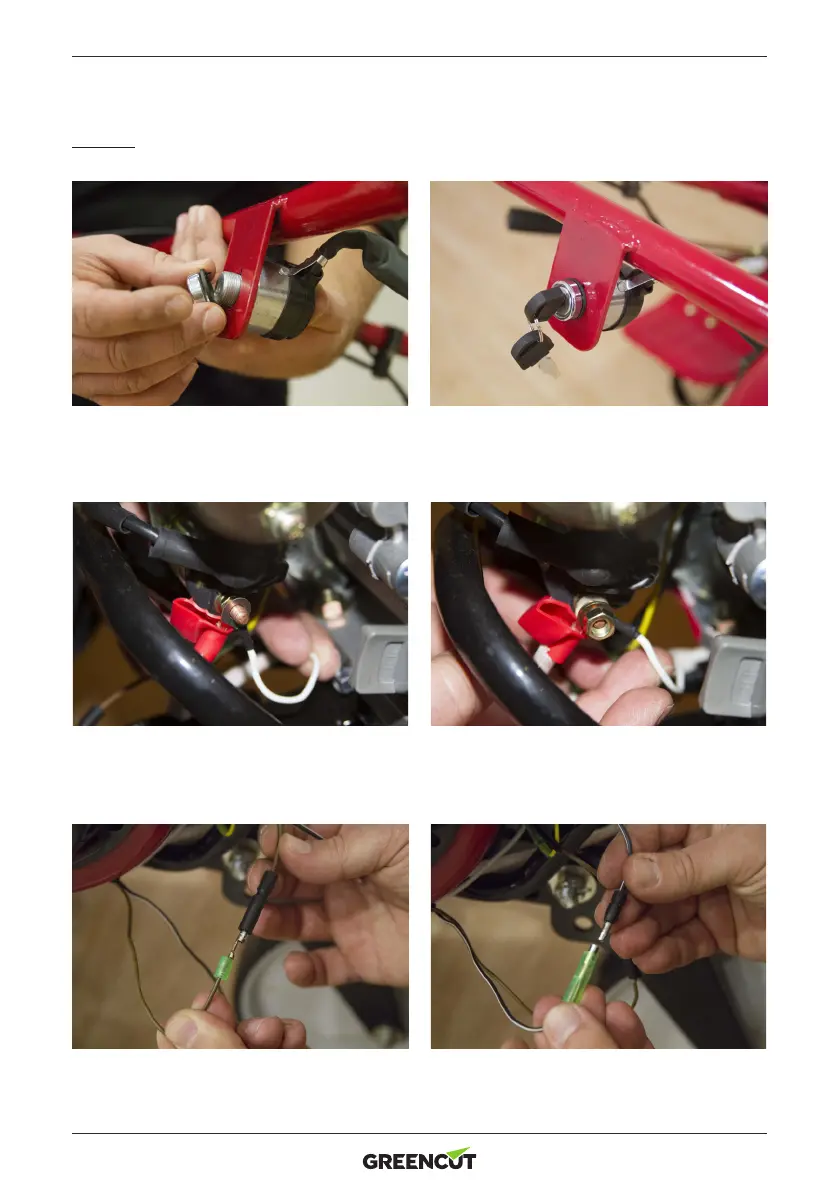 GREENCUT