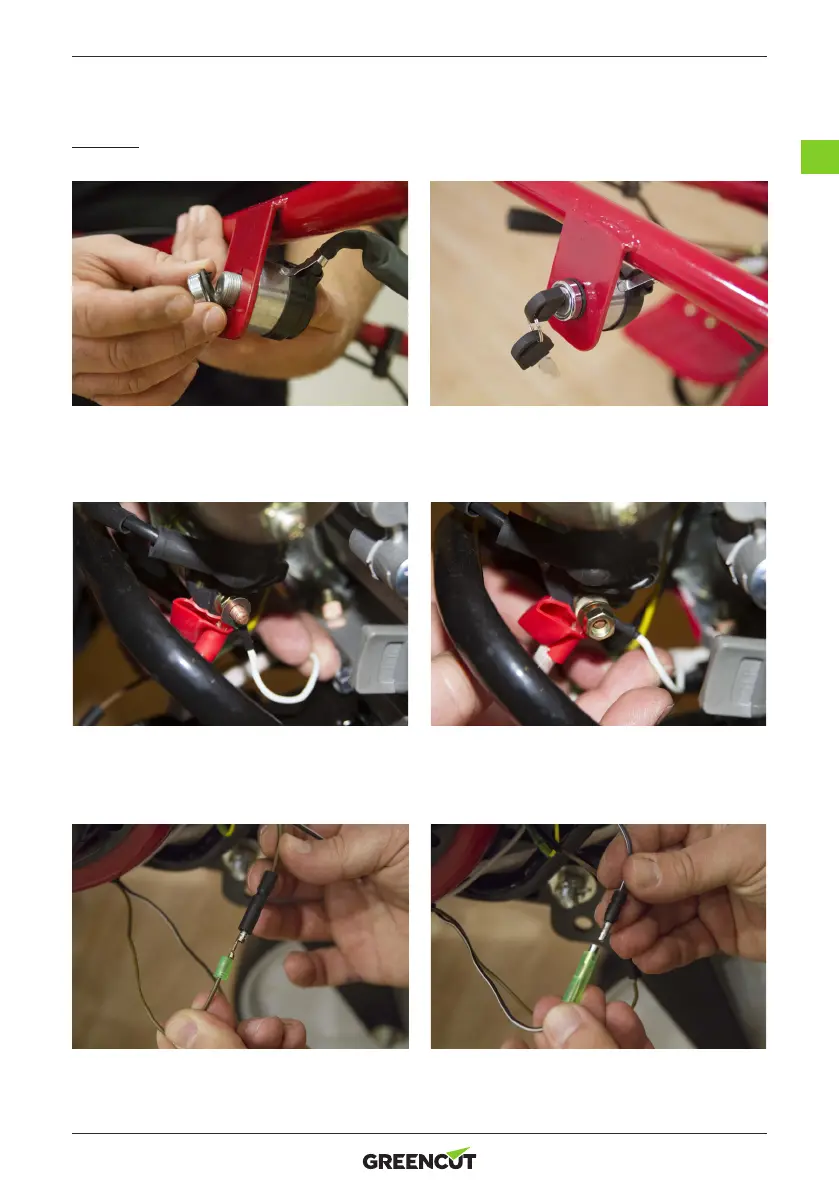 GREENCUT