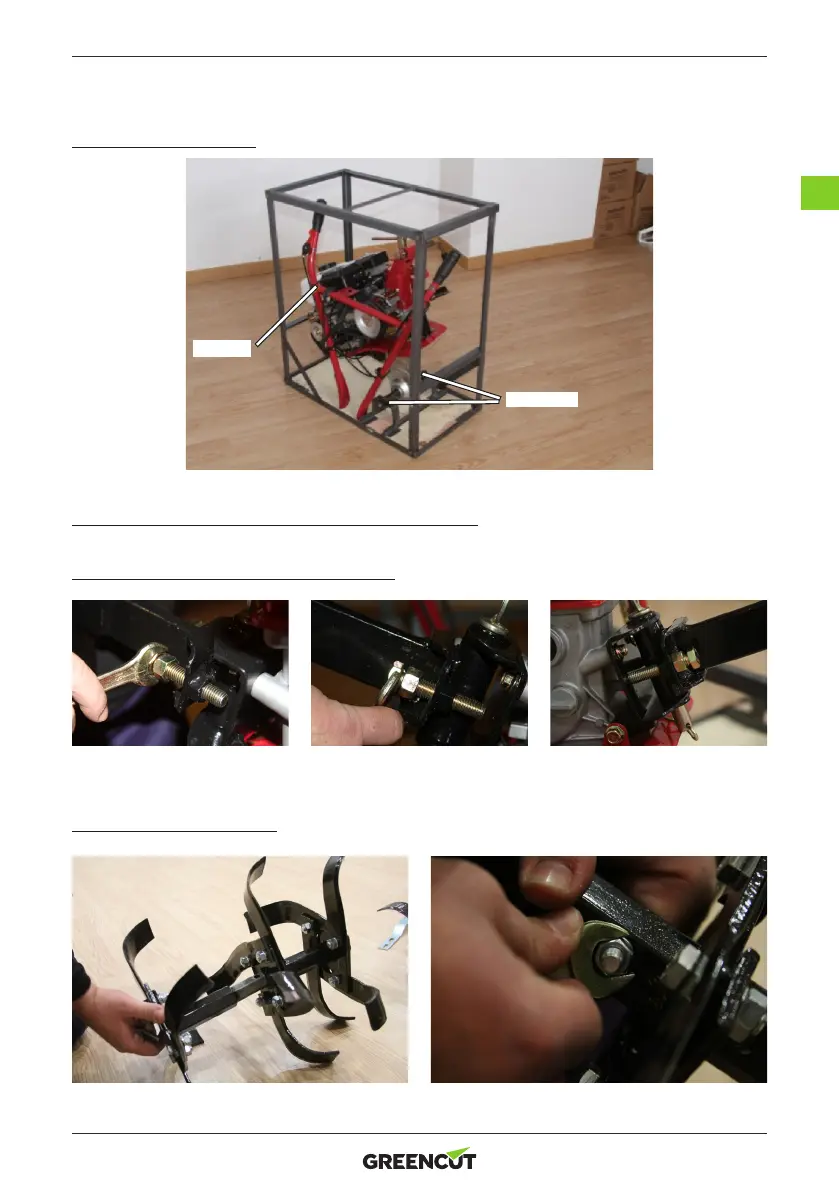 GREENCUT