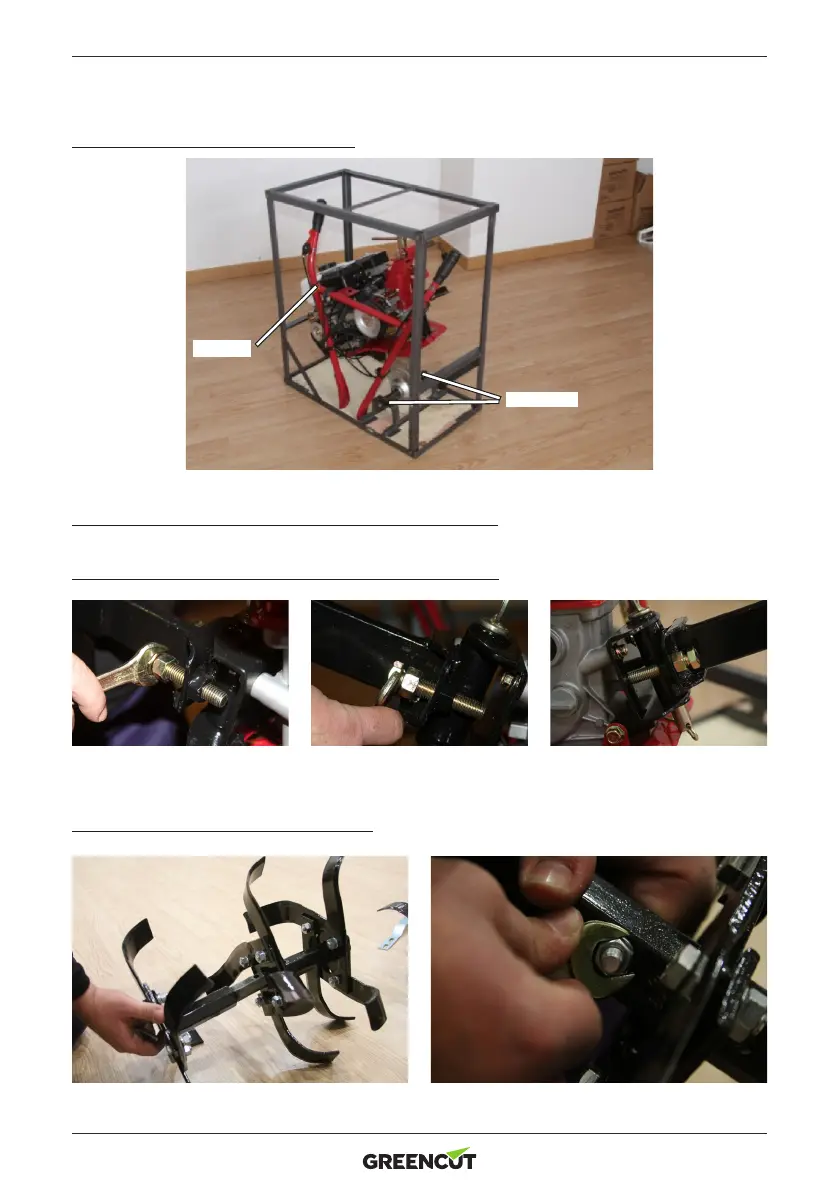 GREENCUT