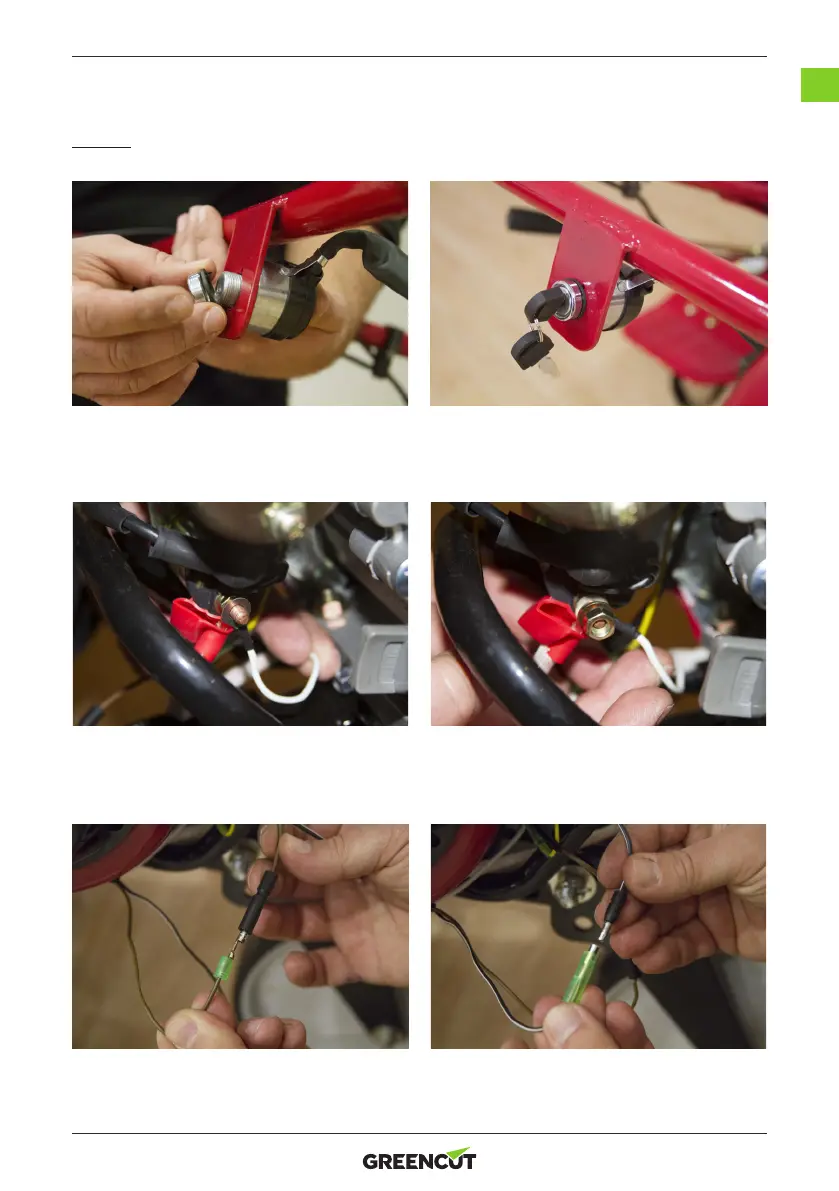 GREENCUT