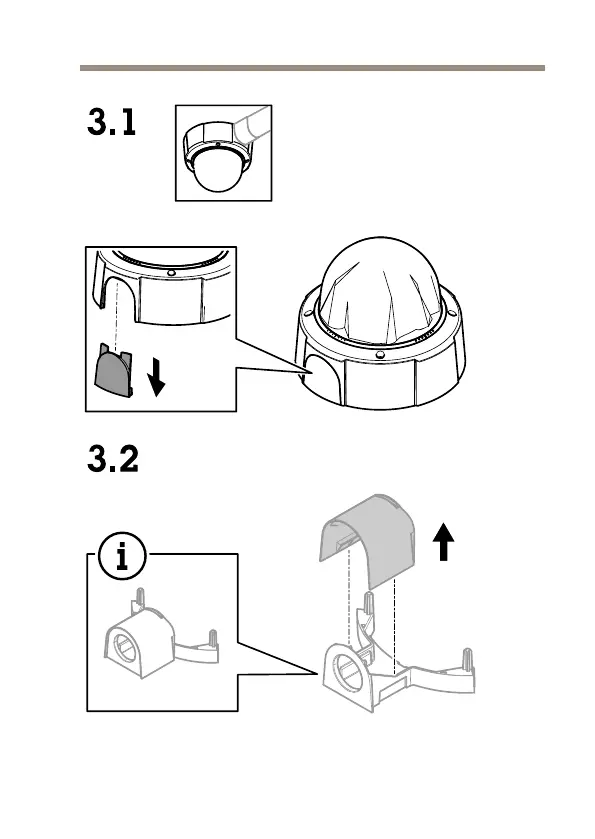 3.1

3.2

i